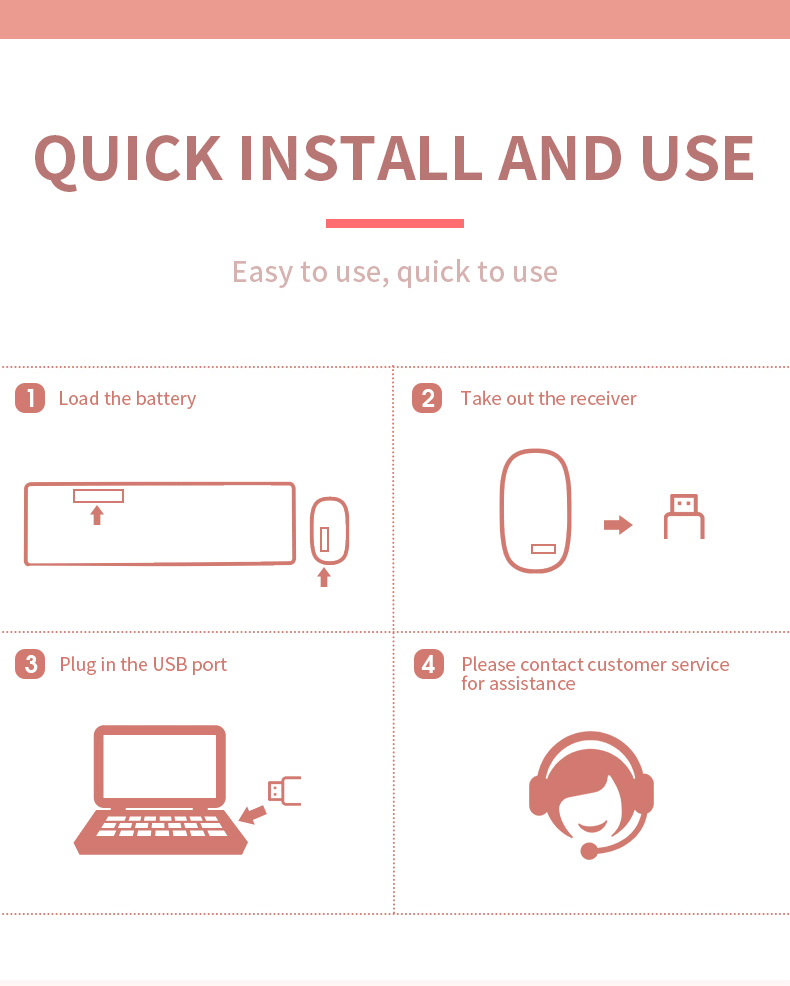 QUICK INSTALL AND USE

Easy to use, quick to use

1 Load the battery

2 Take out the receiver

3 Plug in the USB port

4 Please contact customer service for assistance