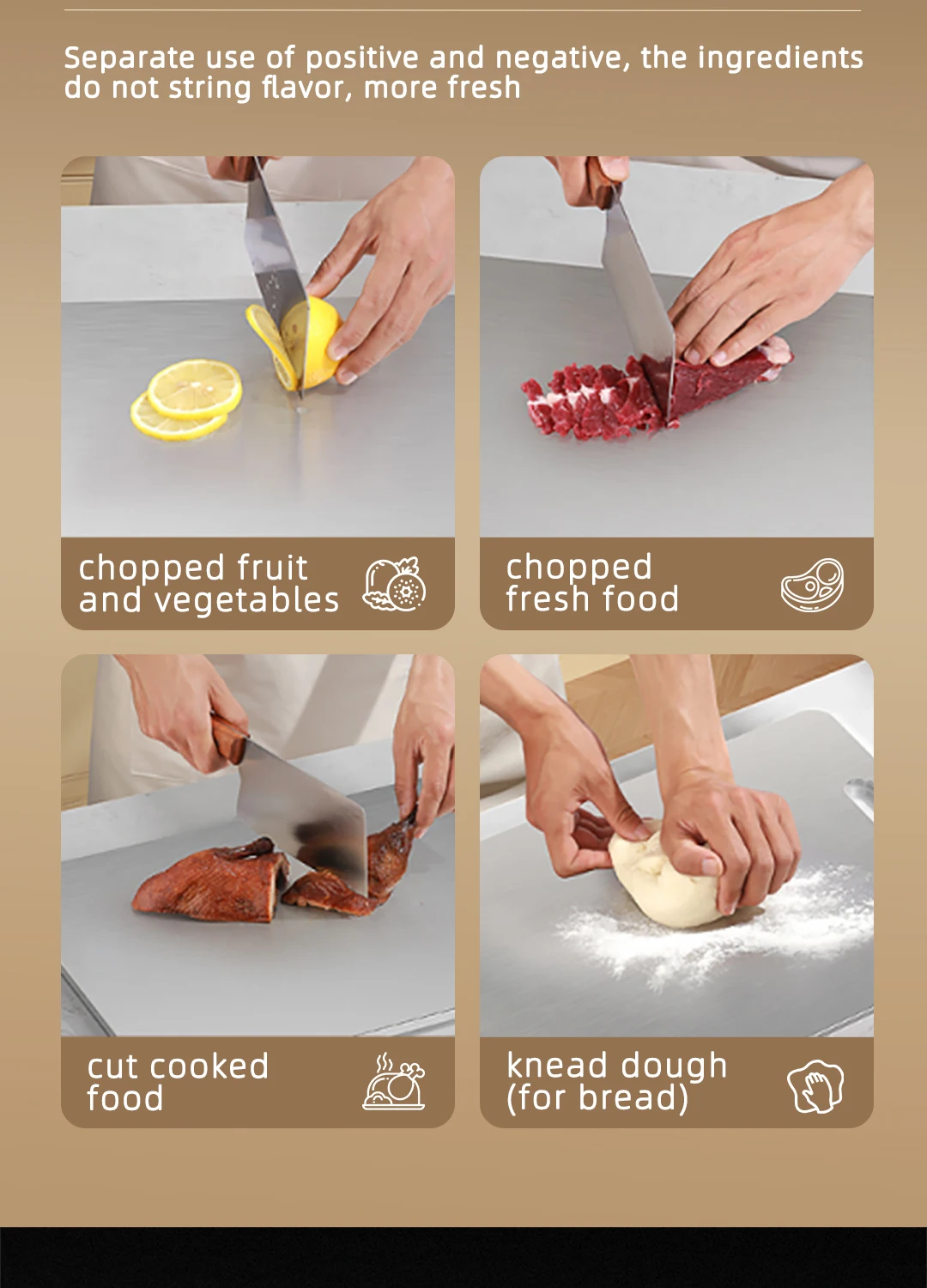 Separate use of positive and negative, the ingredients do not string flavor, more fresh

chopped fruit and vegetables

chopped fresh food

cut cooked food

knead dough (for bread)