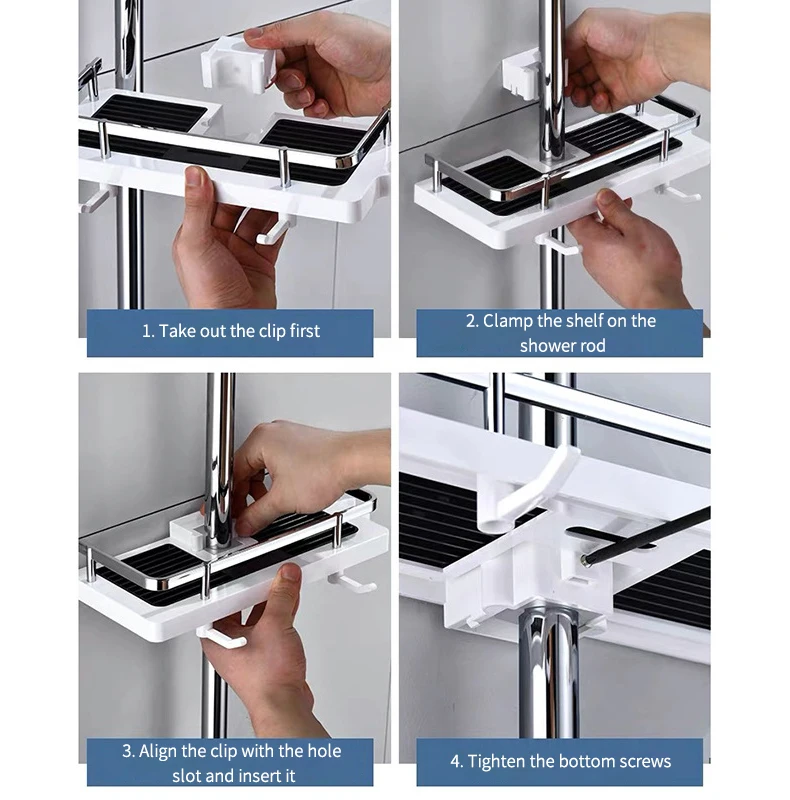 1. Take out the clip first

2. Clamp the shelf on the shower rod

3. Align the clip with the hole slot and insert it

4. Tighten the bottom screws