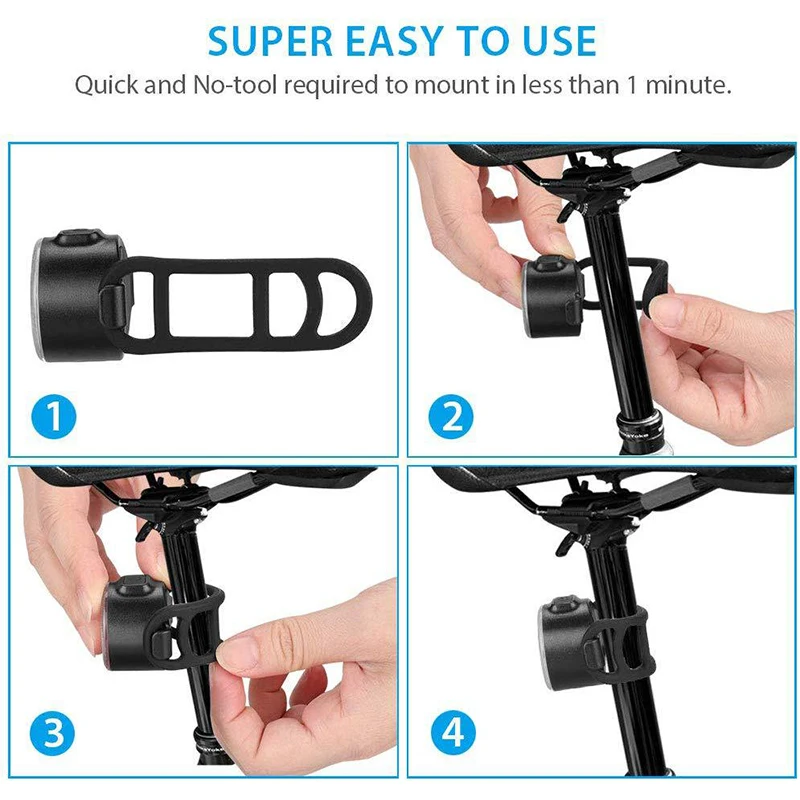 SUPER EASY TO USE
Quick and No-tool required to mount in less than 1 minute.

1

2

3

4