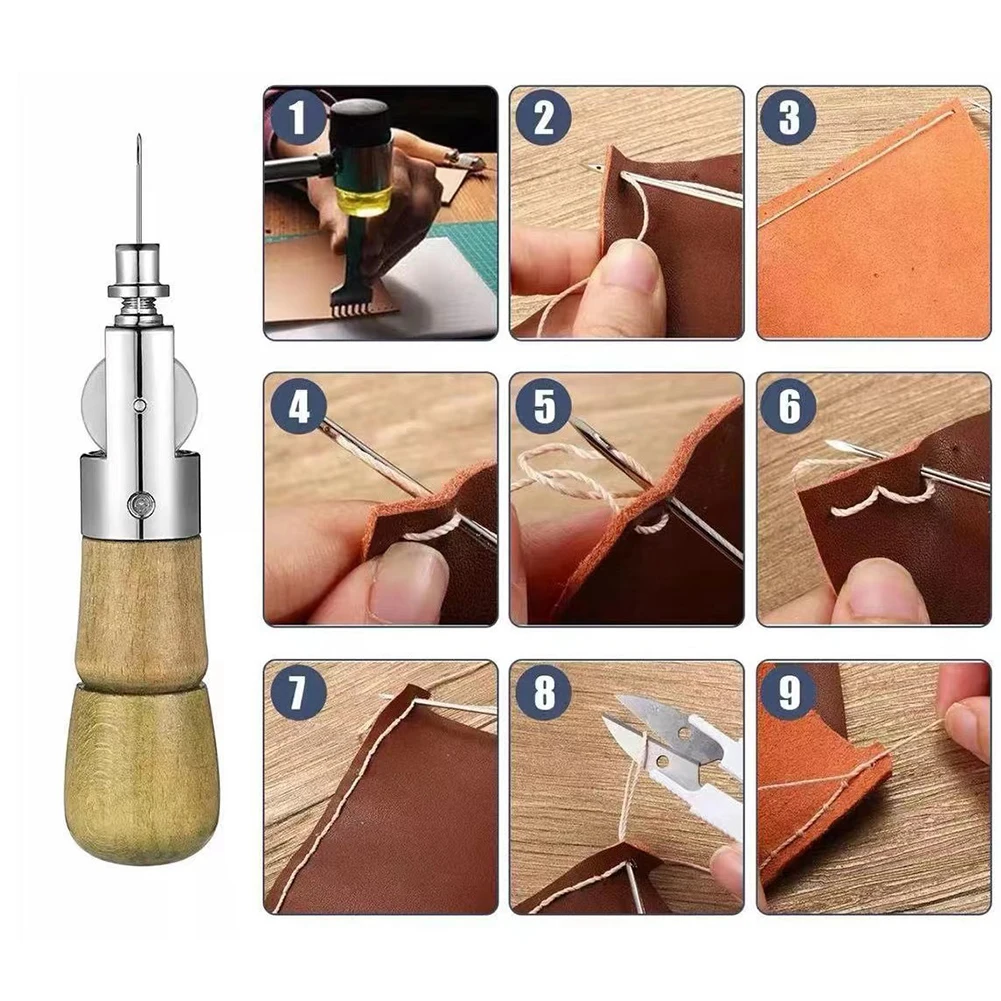 1

2

3

4

5

6

7

8

9