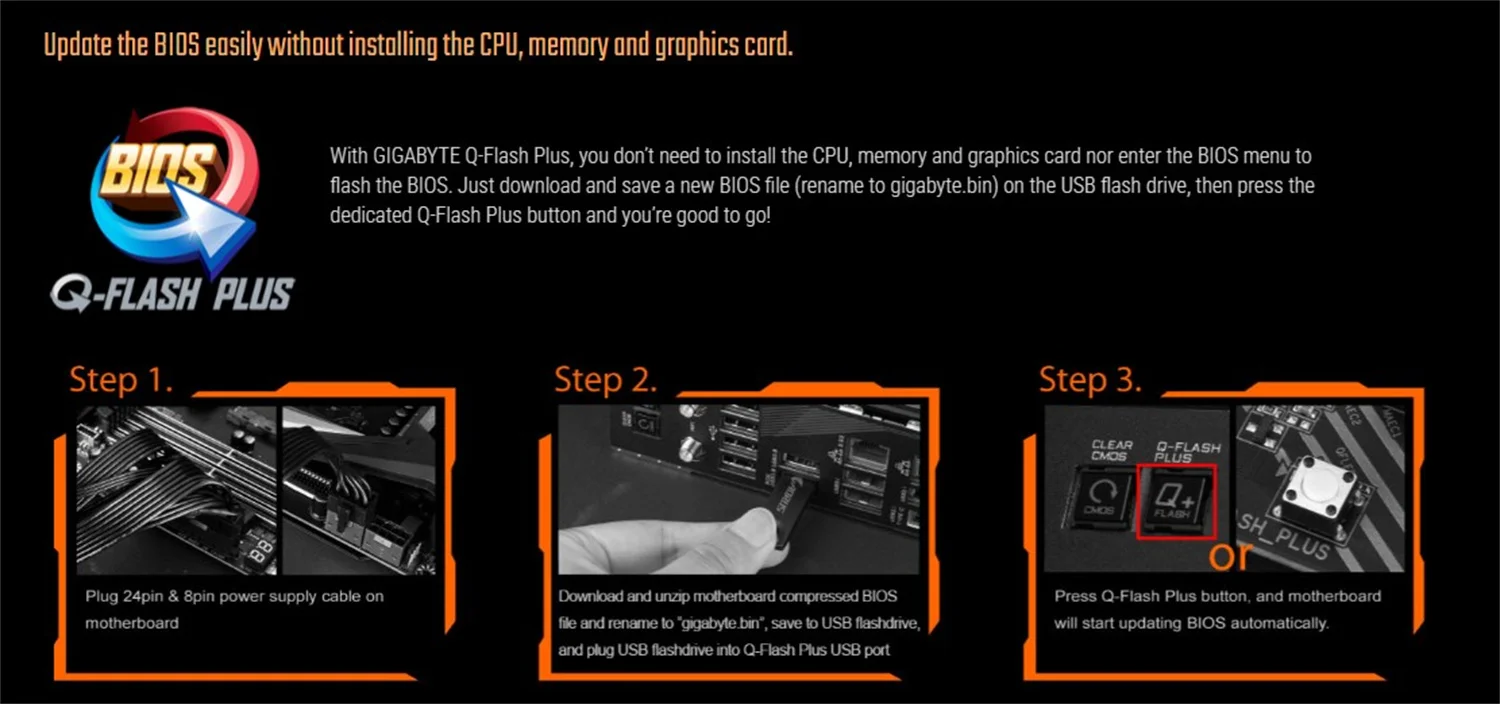 Update the BIOS easily without installing the CPU, memory and graphics card.

BIOS

Q-FLASH PLUS

With GIGABYTE Q-Flash Plus, you don't need to install the CPU, memory and graphics card nor enter the BIOS menu to flash the BIOS. Just download and save a new BIOS file (rename to gigabyte.bin) on the USB flash drive, then press the dedicated Q-Flash Plus button and you're good to go!

Step 1.

Plug 24pin & 8pin power supply cable on motherboard

Step 2.

Download and unzip motherboard compressed BIOS file and rename to "gigabyte.bin", save to USB flashdrive, and plug USB flashdrive into Q-Flash Plus USB port

Step 3.

CLEAR CMOS

CMOS

Q-FLASH PLUS

Q+ FLASH

SH_PLUS

or

Press Q-Flash Plus button, and motherboard will start updating BIOS automatically.