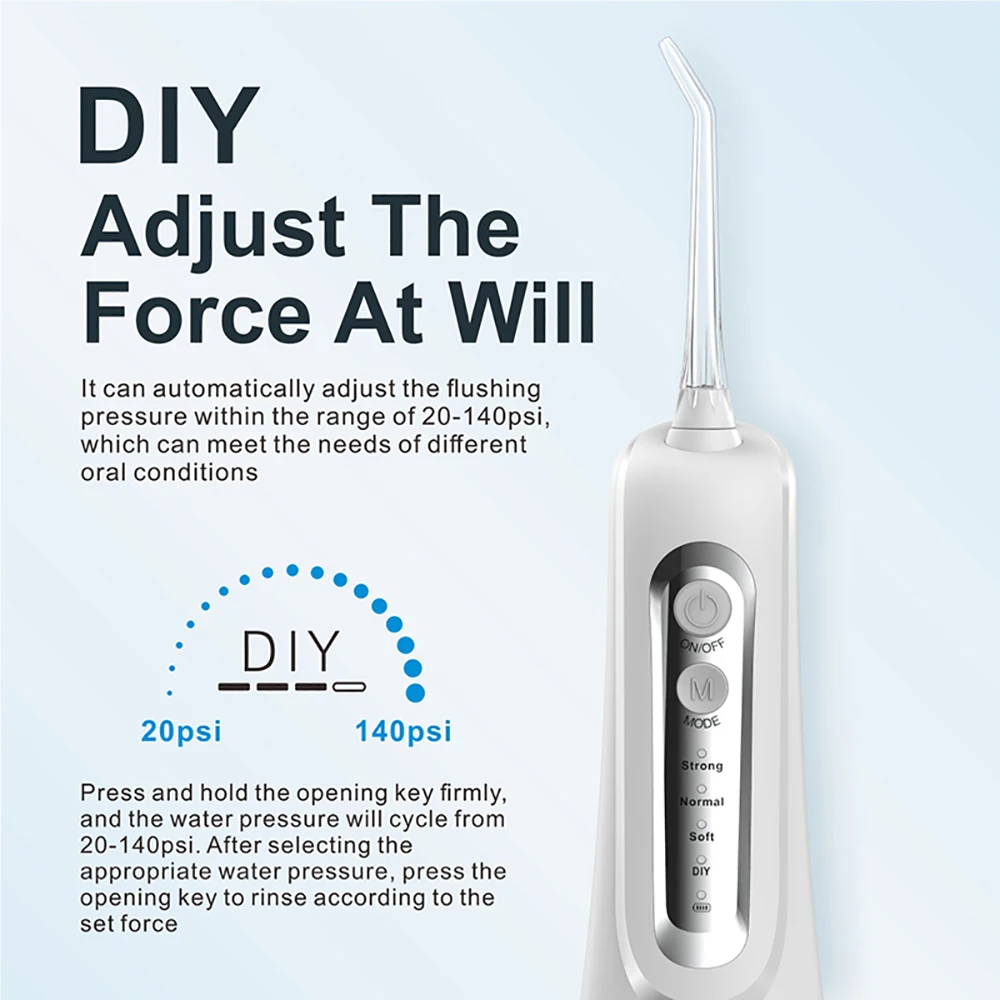 DIY
Adjust The Force At Will

It can automatically adjust the flushing pressure within the range of 20-140psi, which can meet the needs of different oral conditions

DIY

20psi

140psi

Press and hold the opening key firmly, and the water pressure will cycle from 20-140psi. After selecting the appropriate water pressure, press the opening key to rinse according to the set force

ON/OFF

M

MODE

Strong

Normal

Soft

DIY