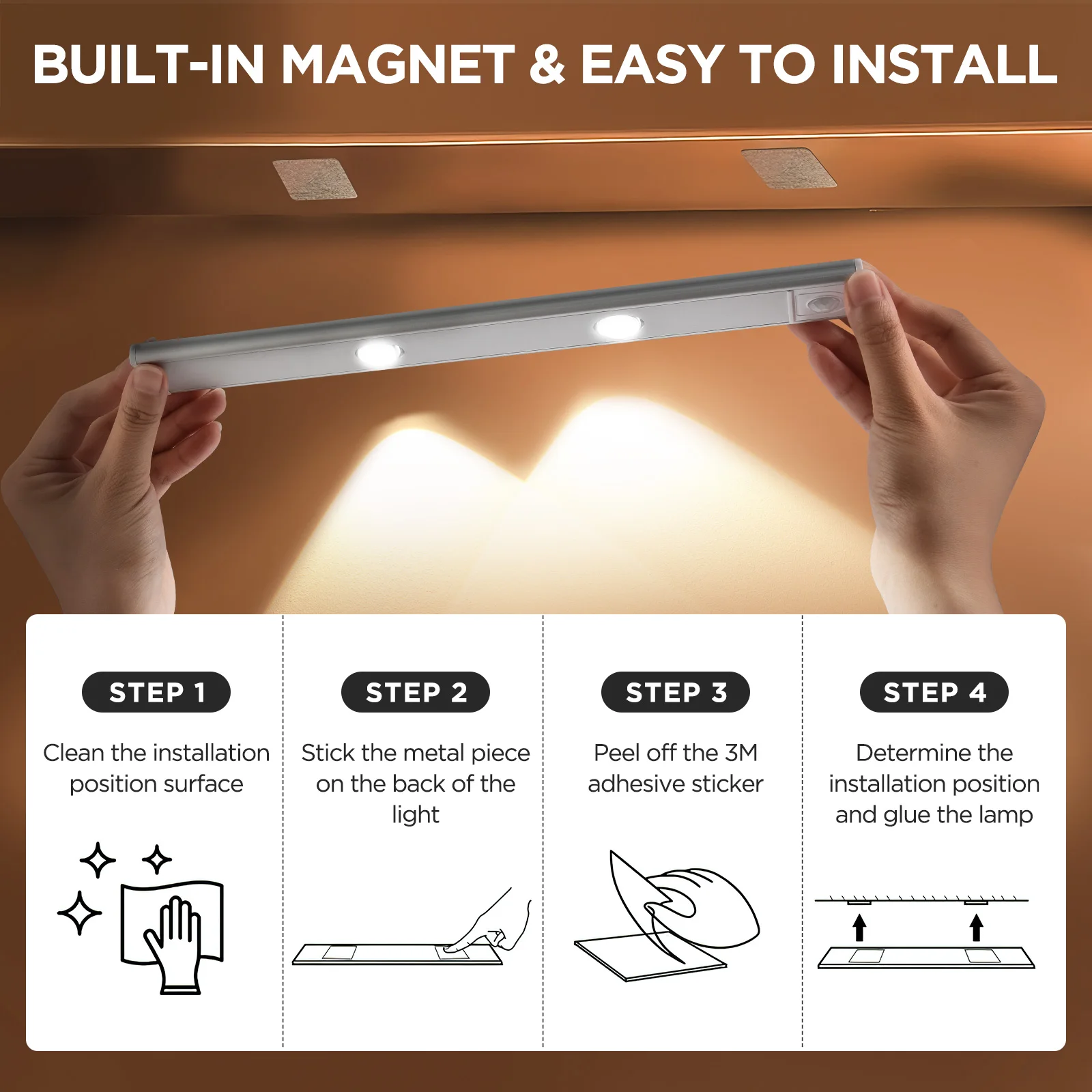 BUILT-IN MAGNET & EASY TO INSTALL

STEP 1

Clean the installation position surface

STEP 2

Stick the metal piece on the back of the light

STEP 3

Peel off the 3M adhesive sticker

STEP 4

Determine the installation position and glue the lamp