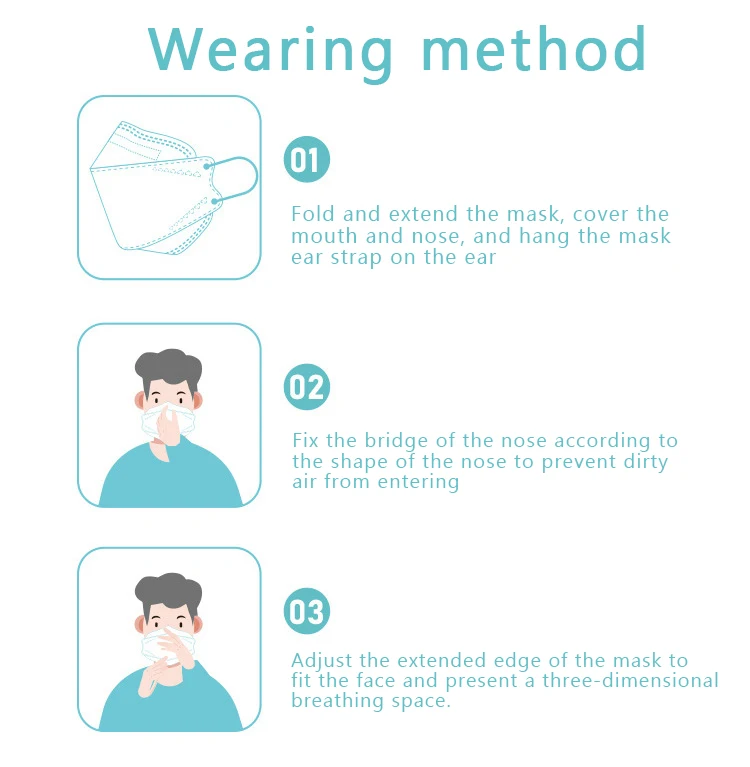 Wearing method

01

Fold and extend the mask, cover the mouth and nose, and hang the mask ear strap on the ear

02

Fix the bridge of the nose according to the shape of the nose to prevent dirty air from entering

03

Adjust the extended edge of the mask to fit the face and present a three-dimensional breathing space.