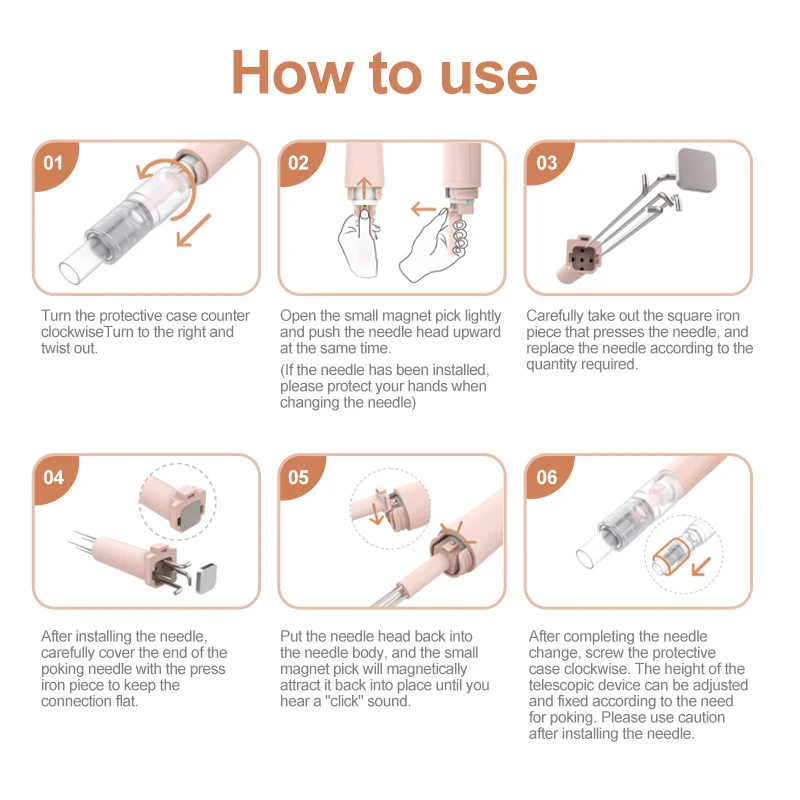 How to use

01

Turn the protective case counter clockwiseTurn to the right and twist out.

02

Open the small magnet pick lightly and push the needle head upward at the same time.

(If the needle has been installed, please protect your hands when changing the needle)

03

Carefully take out the square iron piece that presses the needle, and replace the needle according to the quantity required.

04

After installing the needle, carefully cover the end of the poking needle with the press iron piece to keep the connection flat.

05

Put the needle head back into the needle body, and the small magnet pick will magnetically attract it back into place until you hear a "click" sound.

06

After completing the needle change, screw the protective case clockwise. The height of the telescopic device can be adjusted and fixed according to the need for poking. Please use caution after installing the needle.