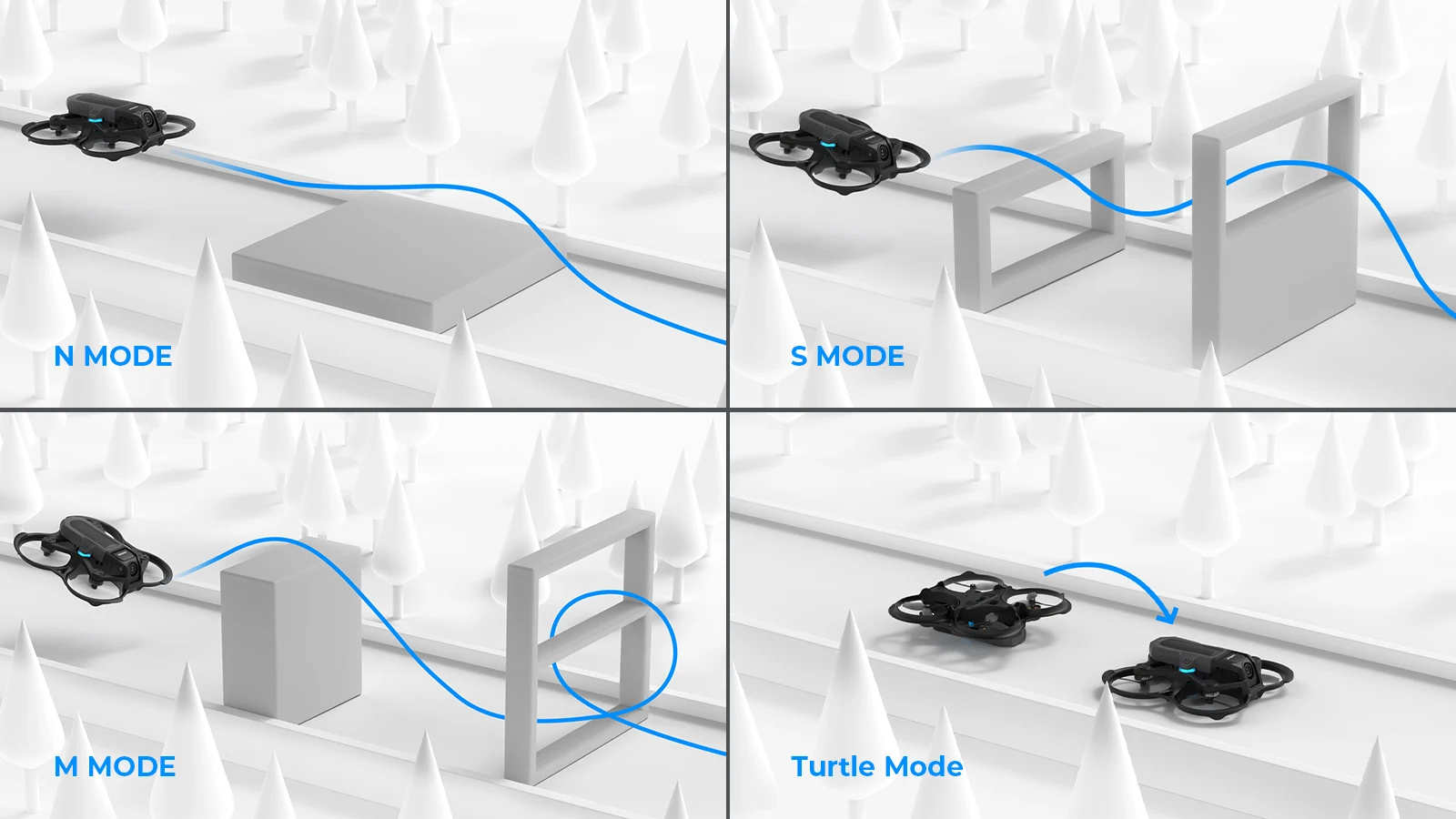 N MODE

S MODE

M MODE

Turtle Mode