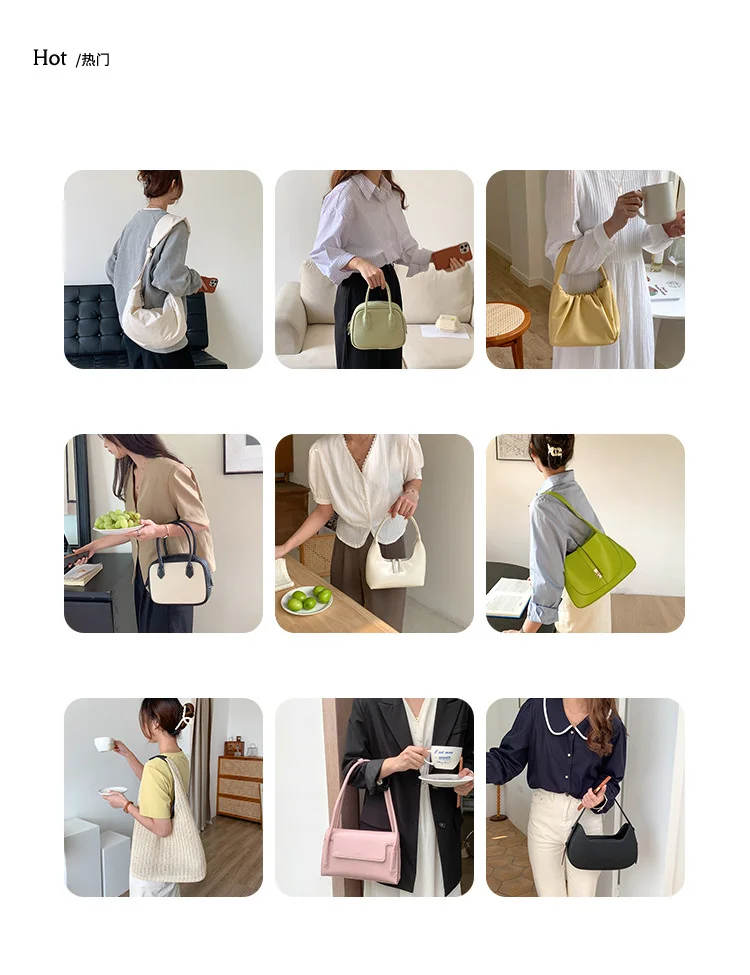 Hot /热门