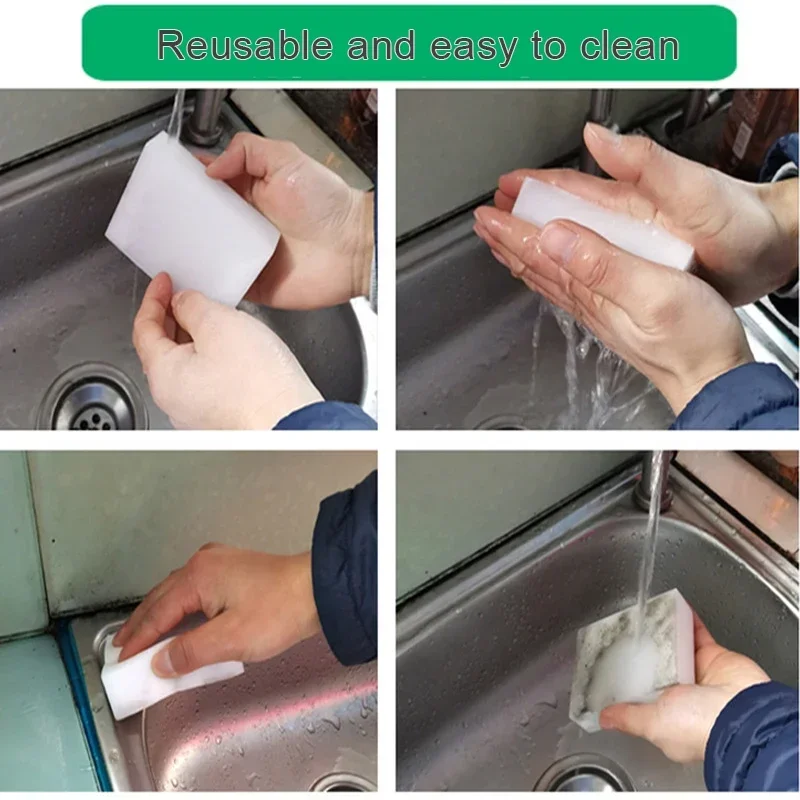 Reusable and easy to clean