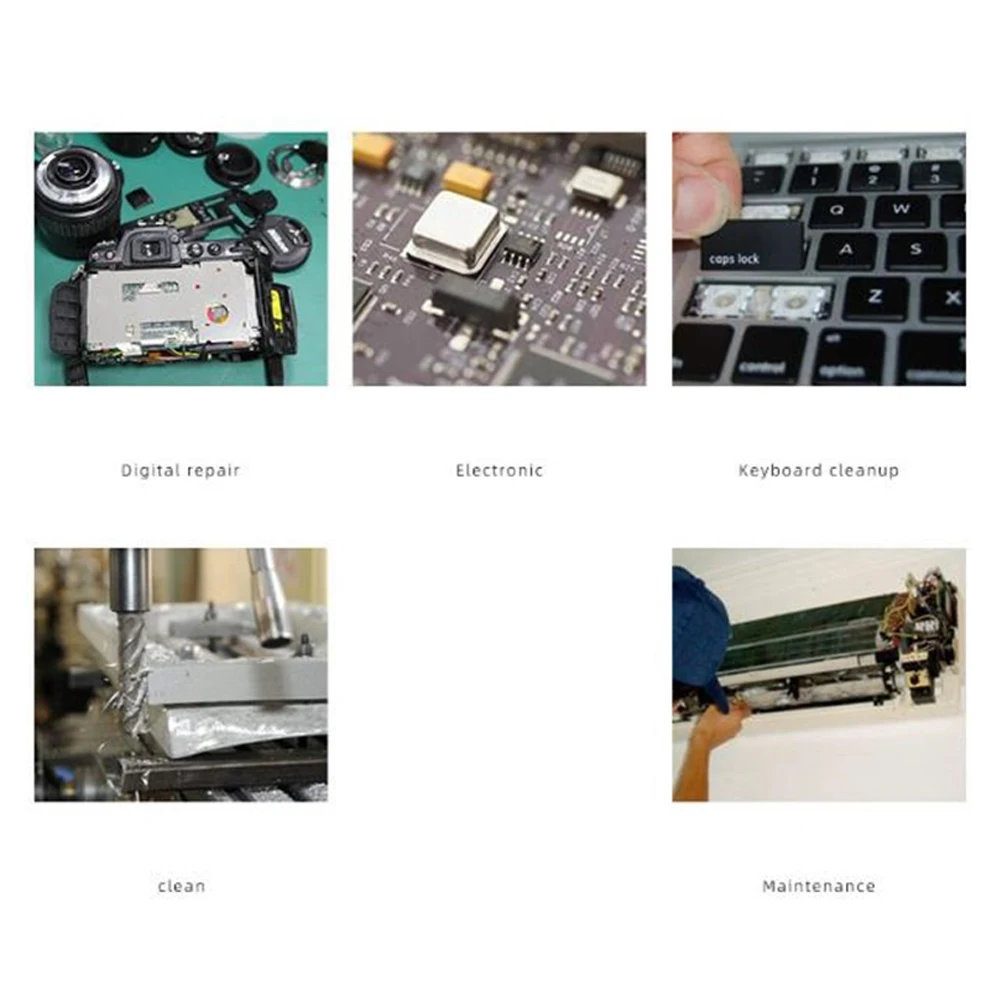 caps lock
Q W
A S
Z X
control option

Digital repair

Electronic

Keyboard cleanup

clean

Maintenance