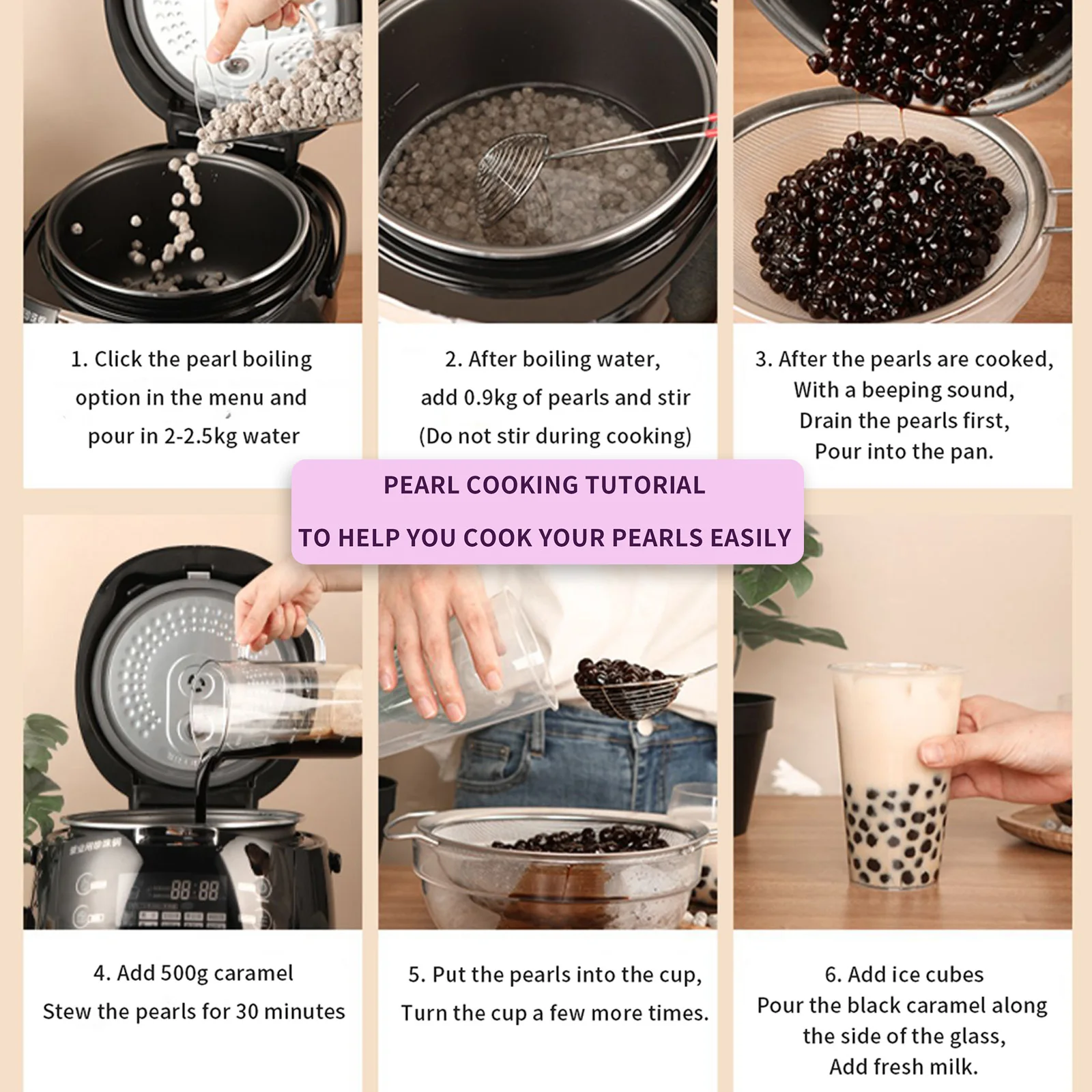 1. Click the pearl boiling option in the menu and pour in 2-2.5kg water

2. After boiling water, add 0.9kg of pearls and stir (Do not stir during cooking)

3. After the pearls are cooked, With a beeping sound, Drain the pearls first, Pour into the pan.

PEARL COOKING TUTORIAL

TO HELP YOU COOK YOUR PEARLS EASILY

88:88

4. Add 500g caramel Stew the pearls for 30 minutes

5. Put the pearls into the cup, Turn the cup a few more times.

6. Add ice cubes Pour the black caramel along the side of the glass, Add fresh milk.