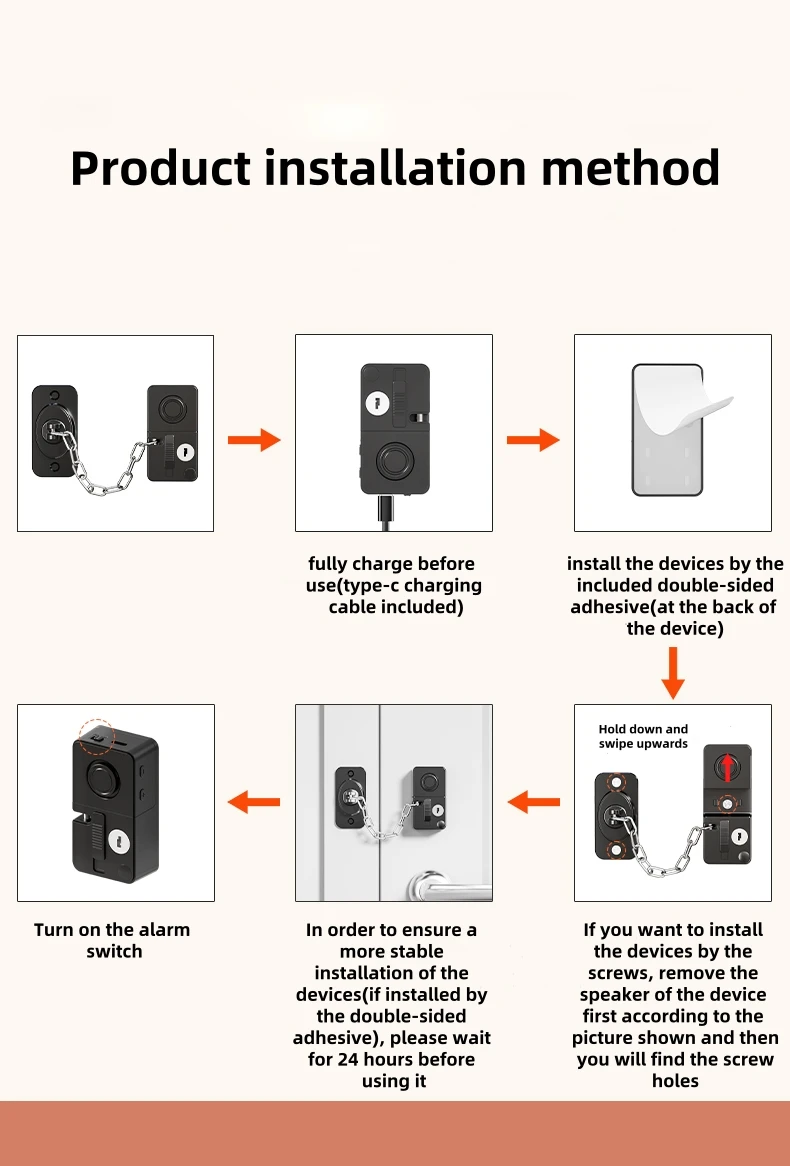 Product installation method

fully charge before use(type-c charging cable included)

install the devices by the included double-sided adhesive(at the back of the device)

Hold down and swipe upwards

If you want to install the devices by the screws, remove the speaker of the device first according to the picture shown and then you will find the screw holes

In order to ensure a more stable installation of the devices(if installed by the double-sided adhesive), please wait for 24 hours before using it

Turn on the alarm switch