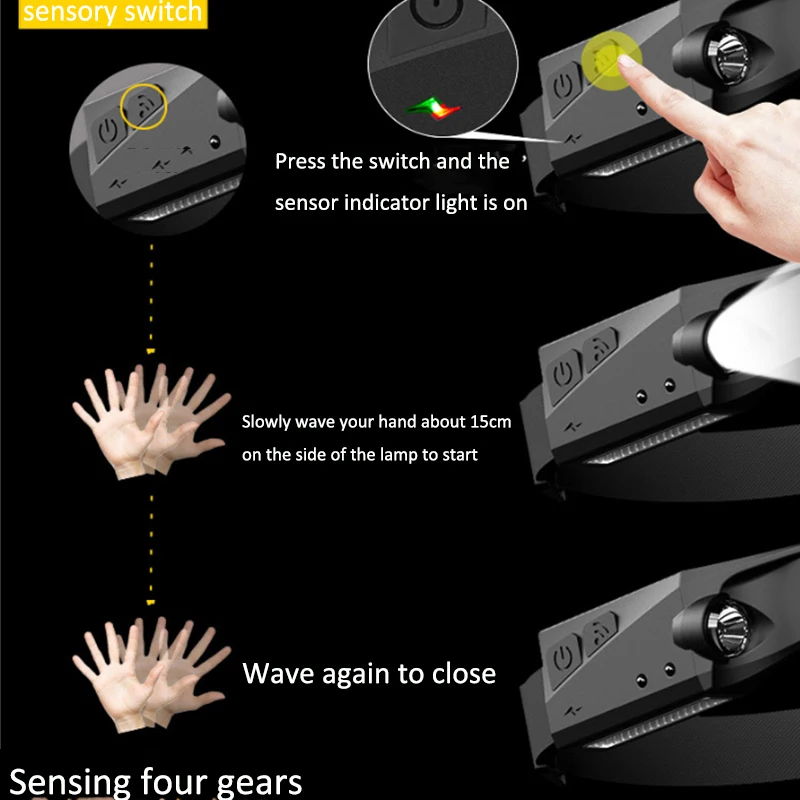 sensory switch

Press the switch and the sensor indicator light is on

Slowly wave your hand about 15cm on the side of the lamp to start

Wave again to close

Sensing four gears