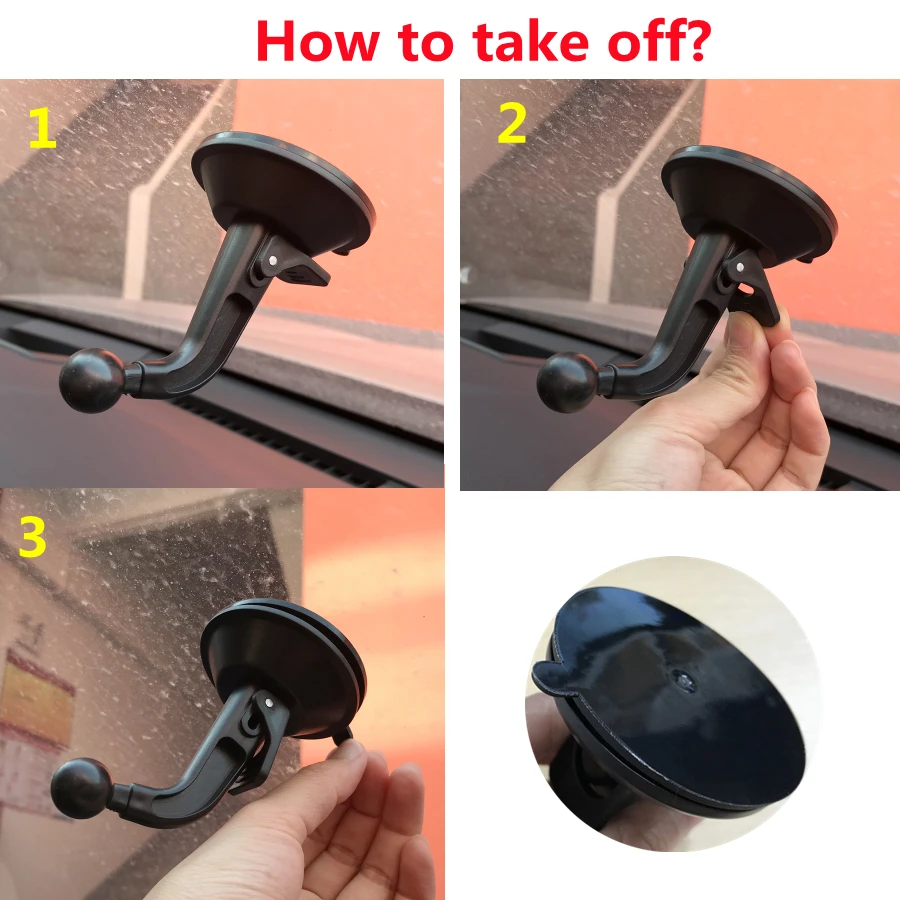 How to take off?

1

2

3