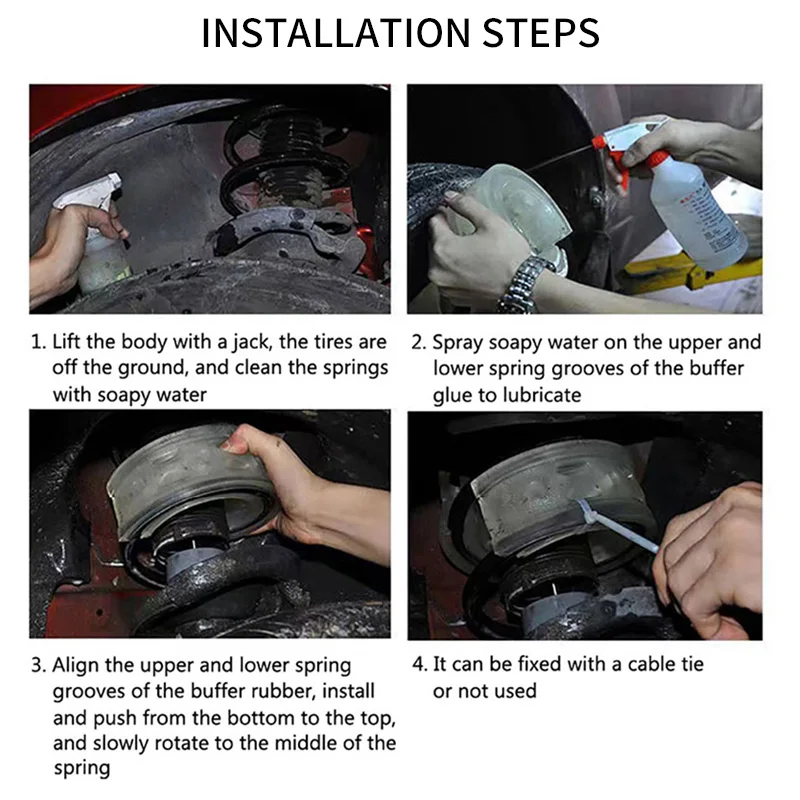 INSTALLATION STEPS

1. Lift the body with a jack, the tires are off the ground, and clean the springs with soapy water

2. Spray soapy water on the upper and lower spring grooves of the buffer glue to lubricate

3. Align the upper and lower spring grooves of the buffer rubber, install and push from the bottom to the top, and slowly rotate to the middle of the spring

4. It can be fixed with a cable tie or not used