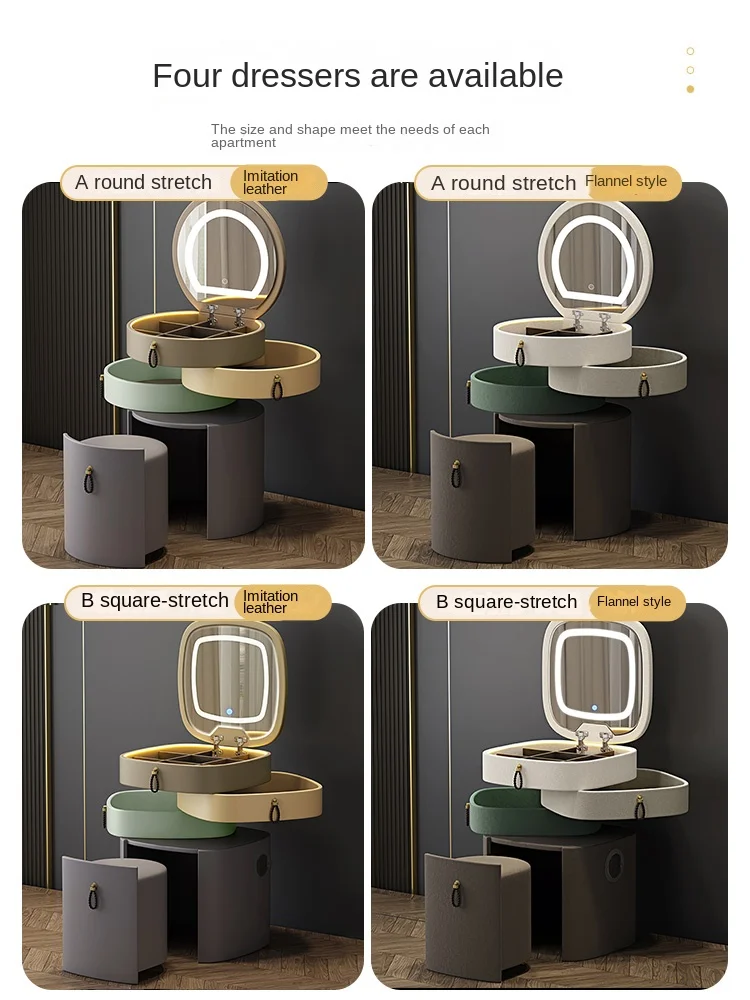 Four dressers are available

The size and shape meet the needs of each apartment

A round stretch Imitation leather

A round stretch Flannel style

B square-stretch Imitation leather

B square-stretch Flannel style