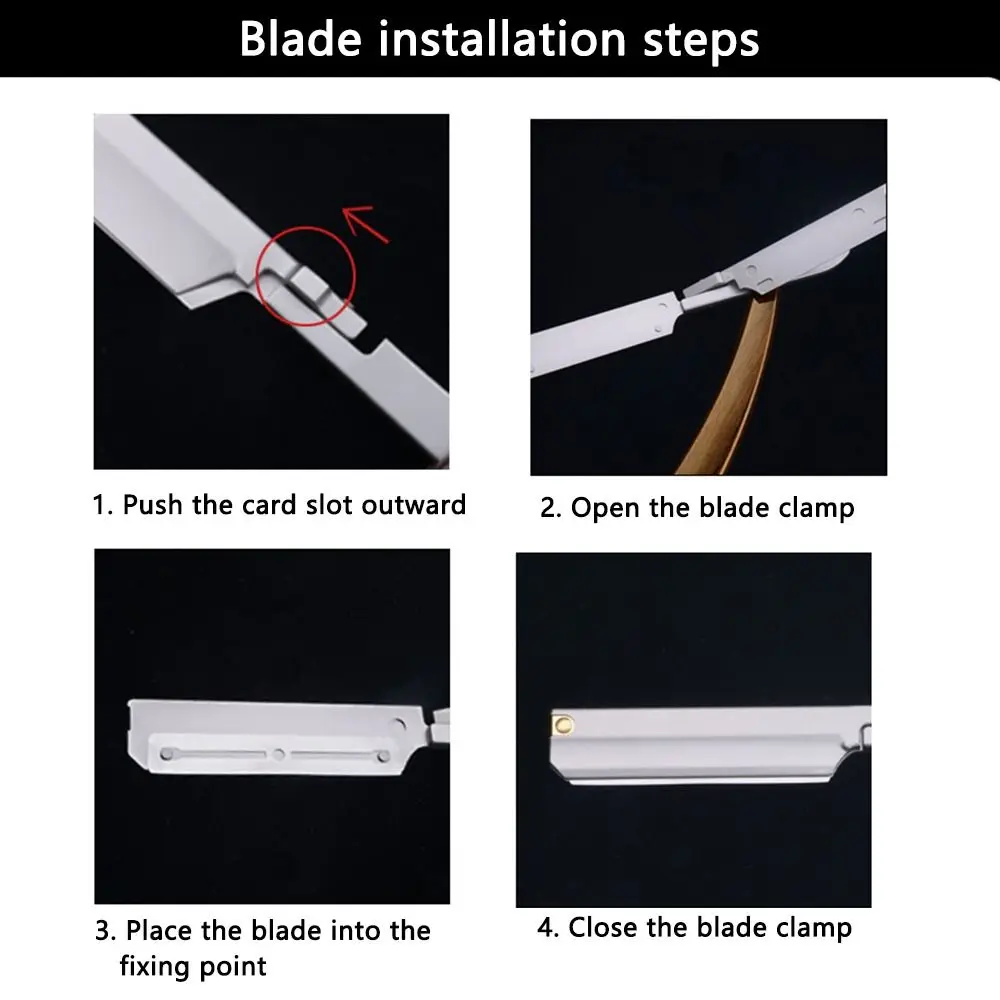 Blade installation steps

1. Push the card slot outward

2. Open the blade clamp

3. Place the blade into the fixing point

4. Close the blade clamp