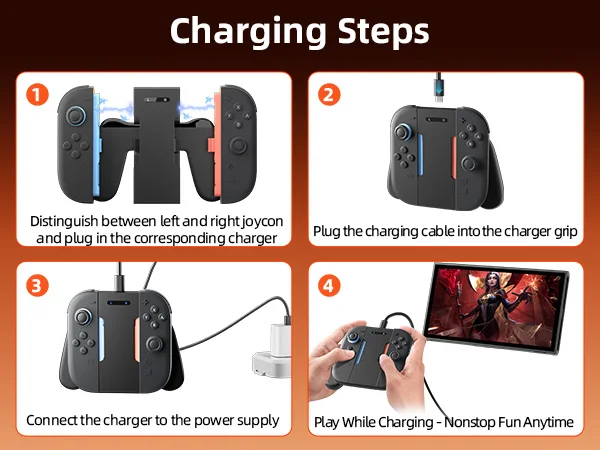 Charging Steps

1

Distinguish between left and right joycon and plug in the corresponding charger

2

Plug the charging cable into the charger grip

3

Connect the charger to the power supply

4

Play While Charging - Nonstop Fun Anytime