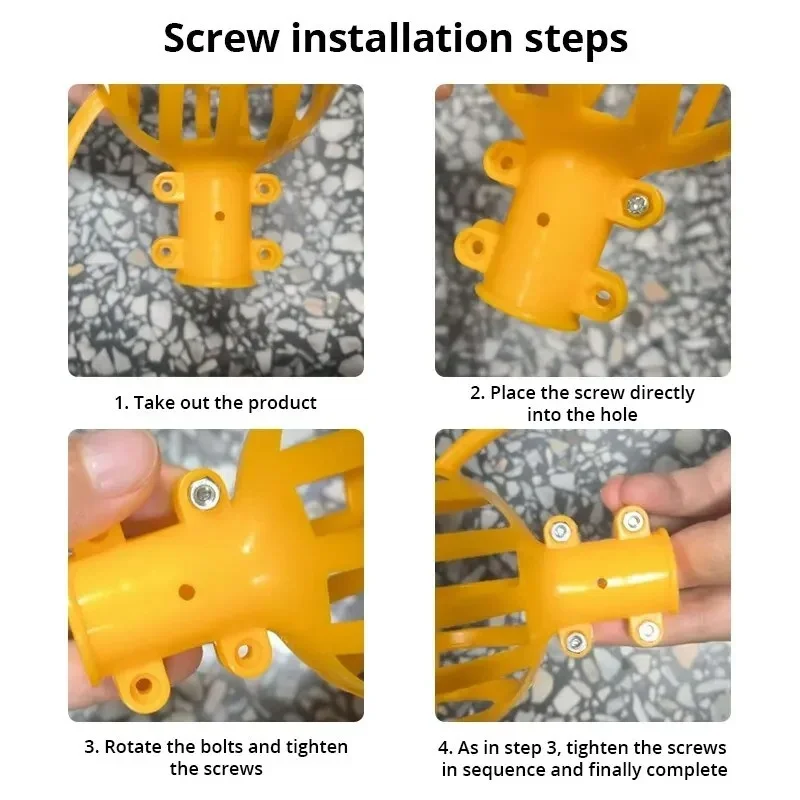 Screw installation steps

1. Take out the product

2. Place the screw directly into the hole

3. Rotate the bolts and tighten the screws

4. As in step 3, tighten the screws in sequence and finally complete