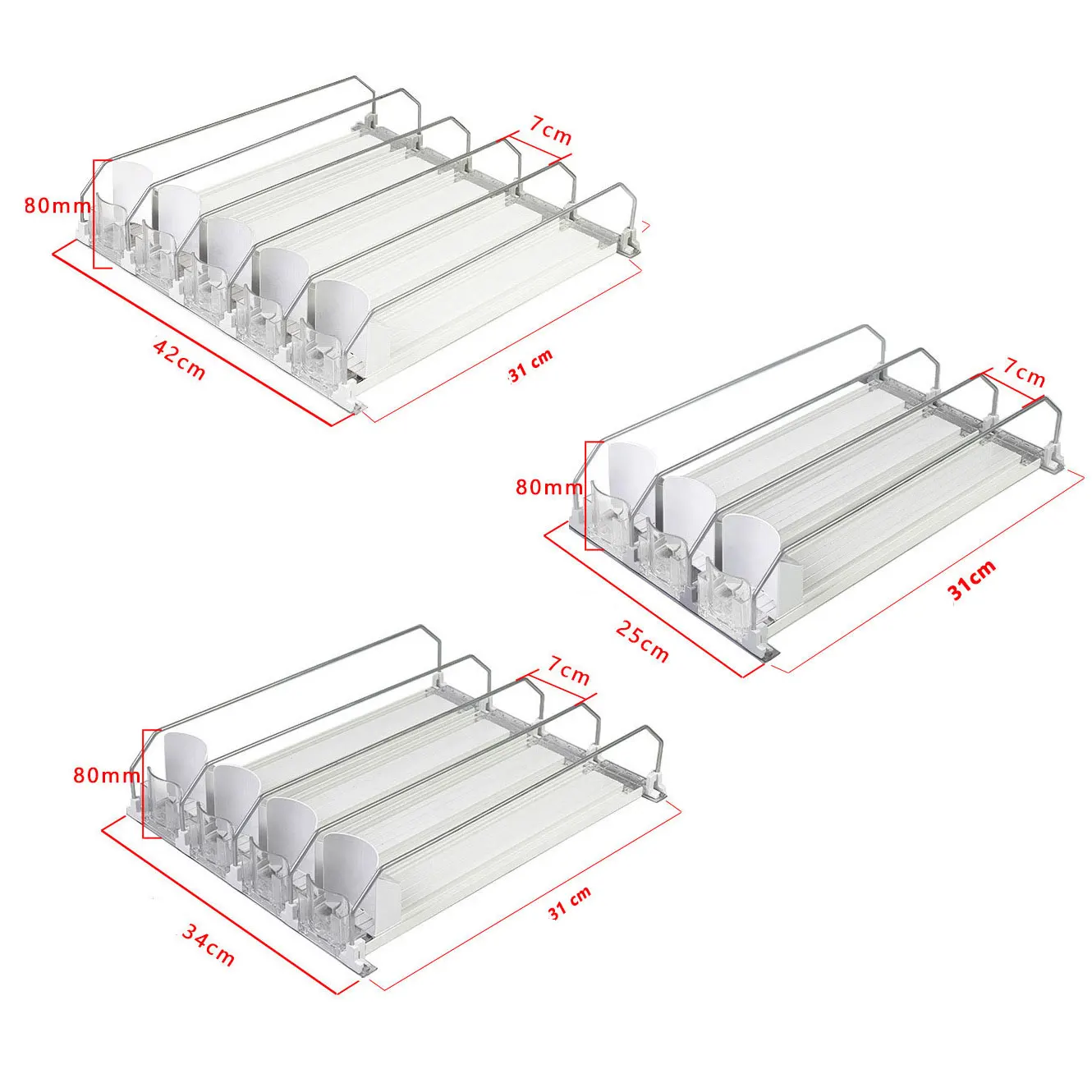 7cm
80mm
42cm
31 cm

7cm
80mm
25cm
31cm

7cm
80mm
34cm
31 cm