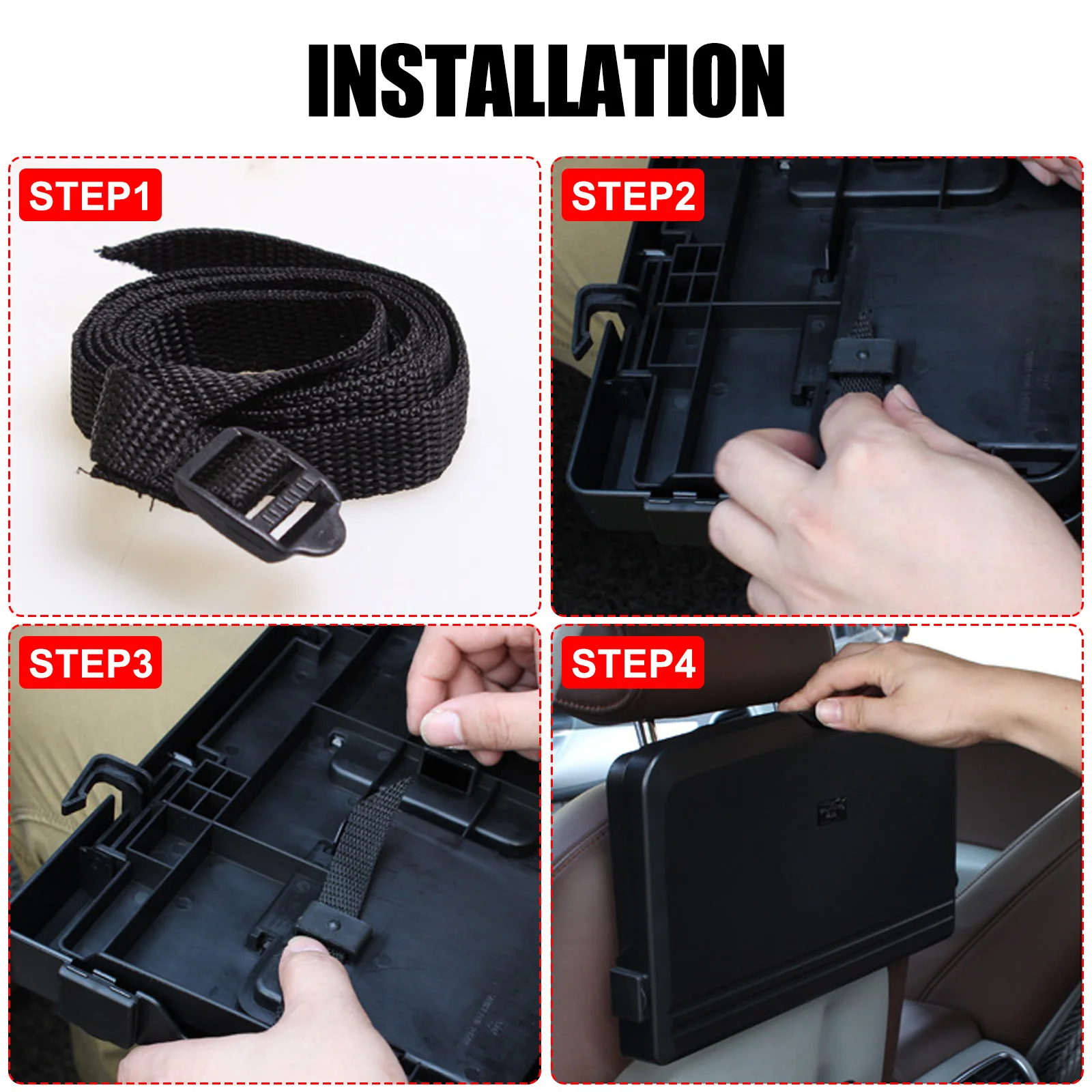 INSTALLATION

STEP1

STEP2

STEP3

STEP4