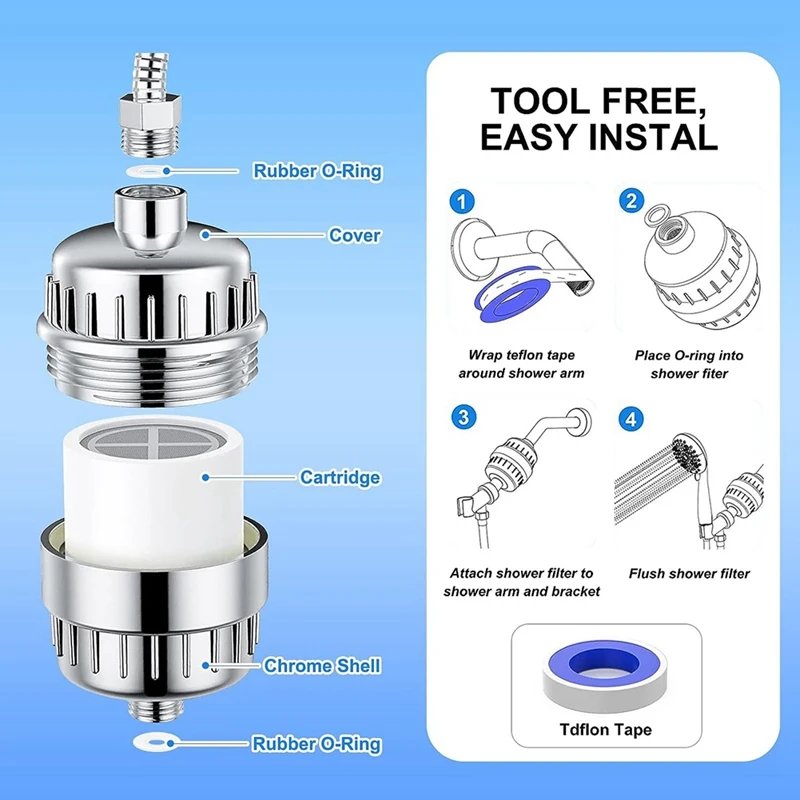 Rubber O-Ring

Cover

Cartridge

Chrome Shell

Rubber O-Ring

TOOL FREE, EASY INSTAL

1

Wrap teflon tape around shower arm

2

Place O-ring into shower fiter

3

Attach shower filter to shower arm and bracket

4

Flush shower filter

Tdflon Tape