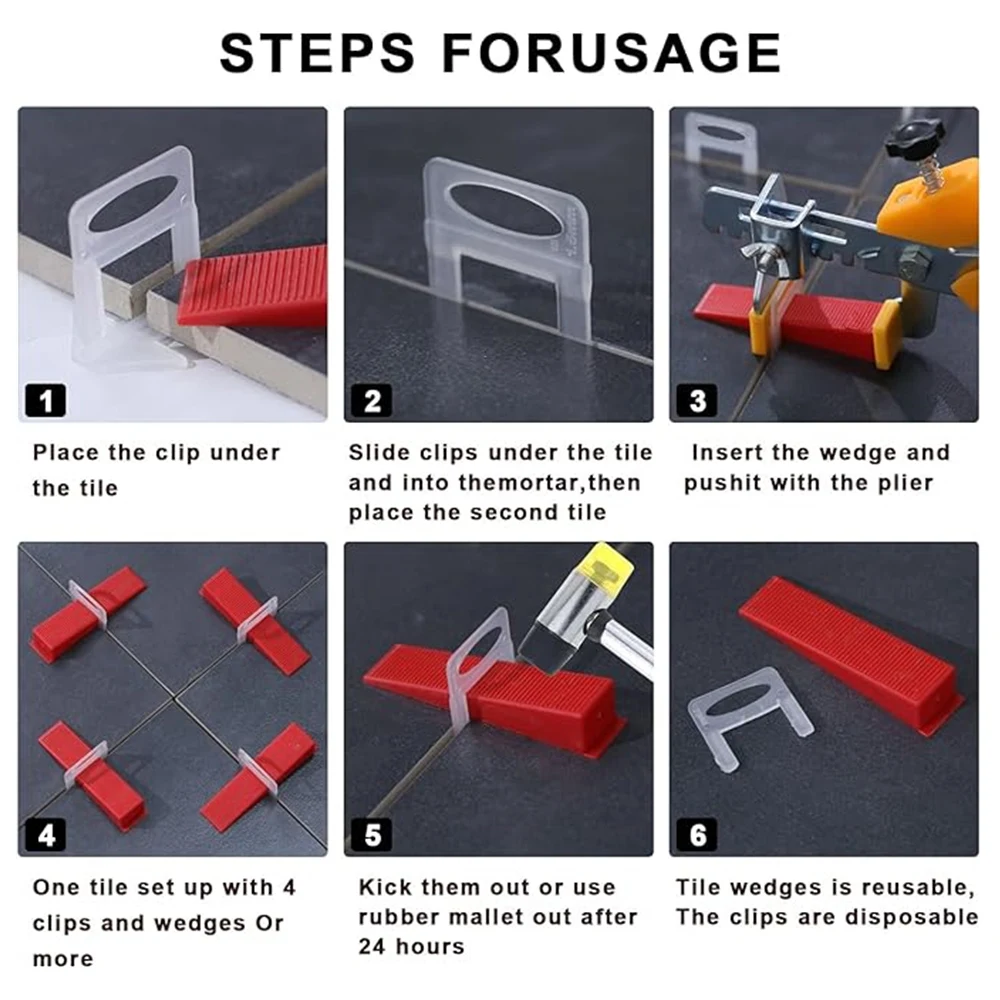 STEPS FORUSAGE

1

Place the clip under the tile

2

Slide clips under the tile and into themortar,then place the second tile

3

Insert the wedge and pushit with the plier

4

One tile set up with 4 clips and wedges Or more

5

Kick them out or use rubber mallet out after 24 hours

6

Tile wedges is reusable, The clips are disposable