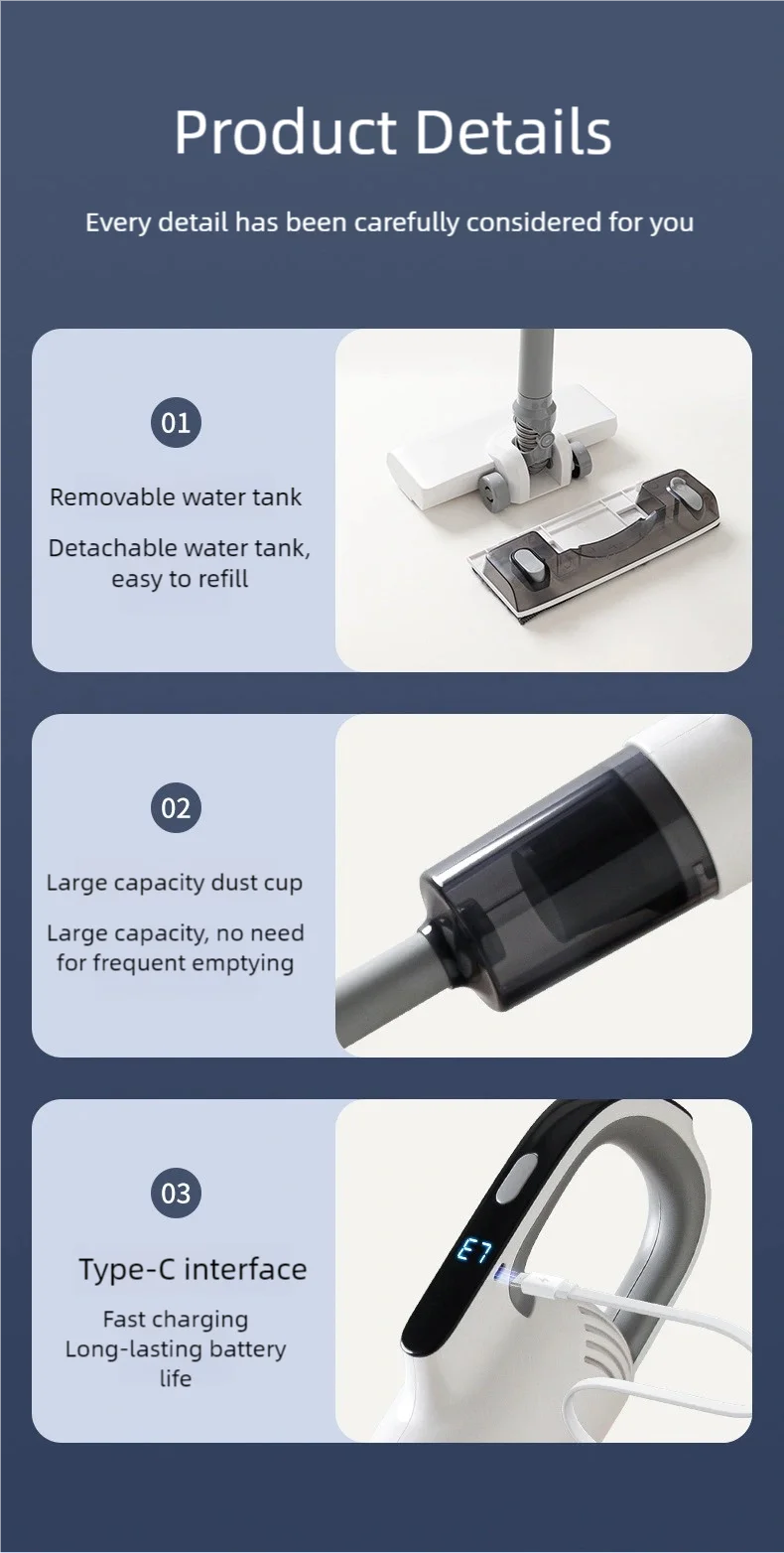 Product Details

Every detail has been carefully considered for you

01

Removable water tank

Detachable water tank, easy to refill

02

Large capacity dust cup

Large capacity, no need for frequent emptying

03

Type-C interface

Fast charging
Long-lasting battery life

E7