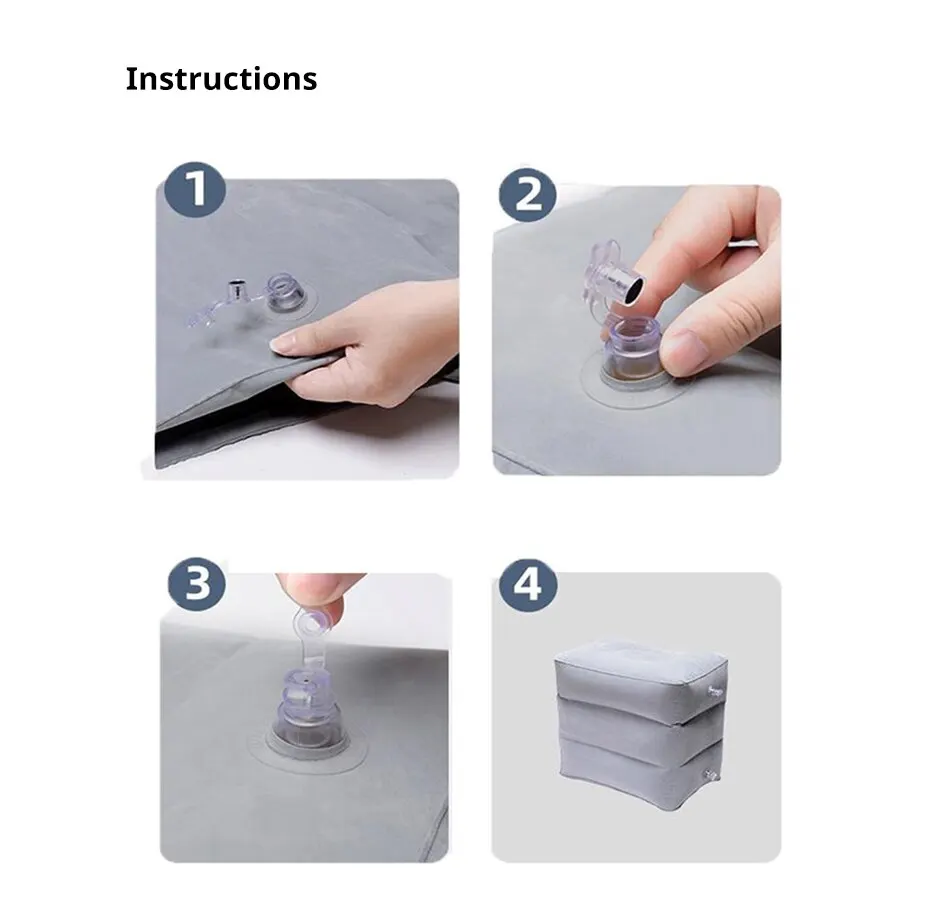 Instructions

1

2

3

4