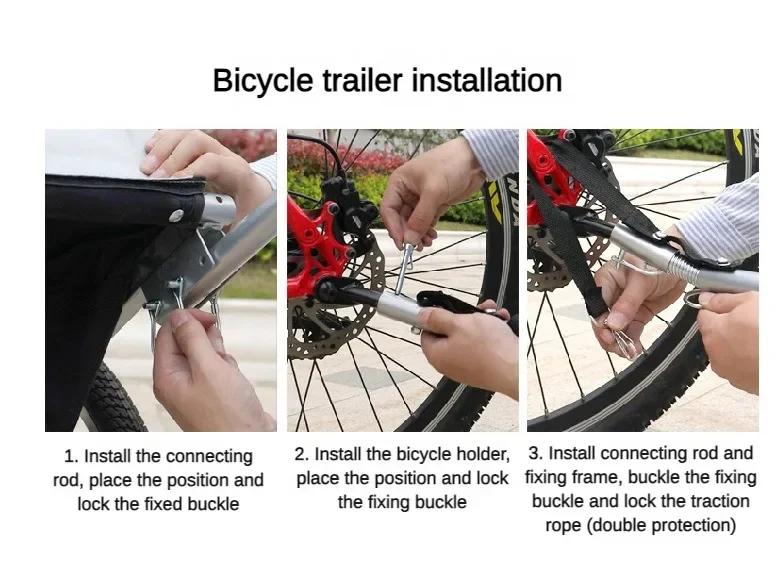 Bicycle trailer installation

1. Install the connecting rod, place the position and lock the fixed buckle

2. Install the bicycle holder, place the position and lock the fixing buckle

3. Install connecting rod and fixing frame, buckle the fixing buckle and lock the traction rope (double protection)