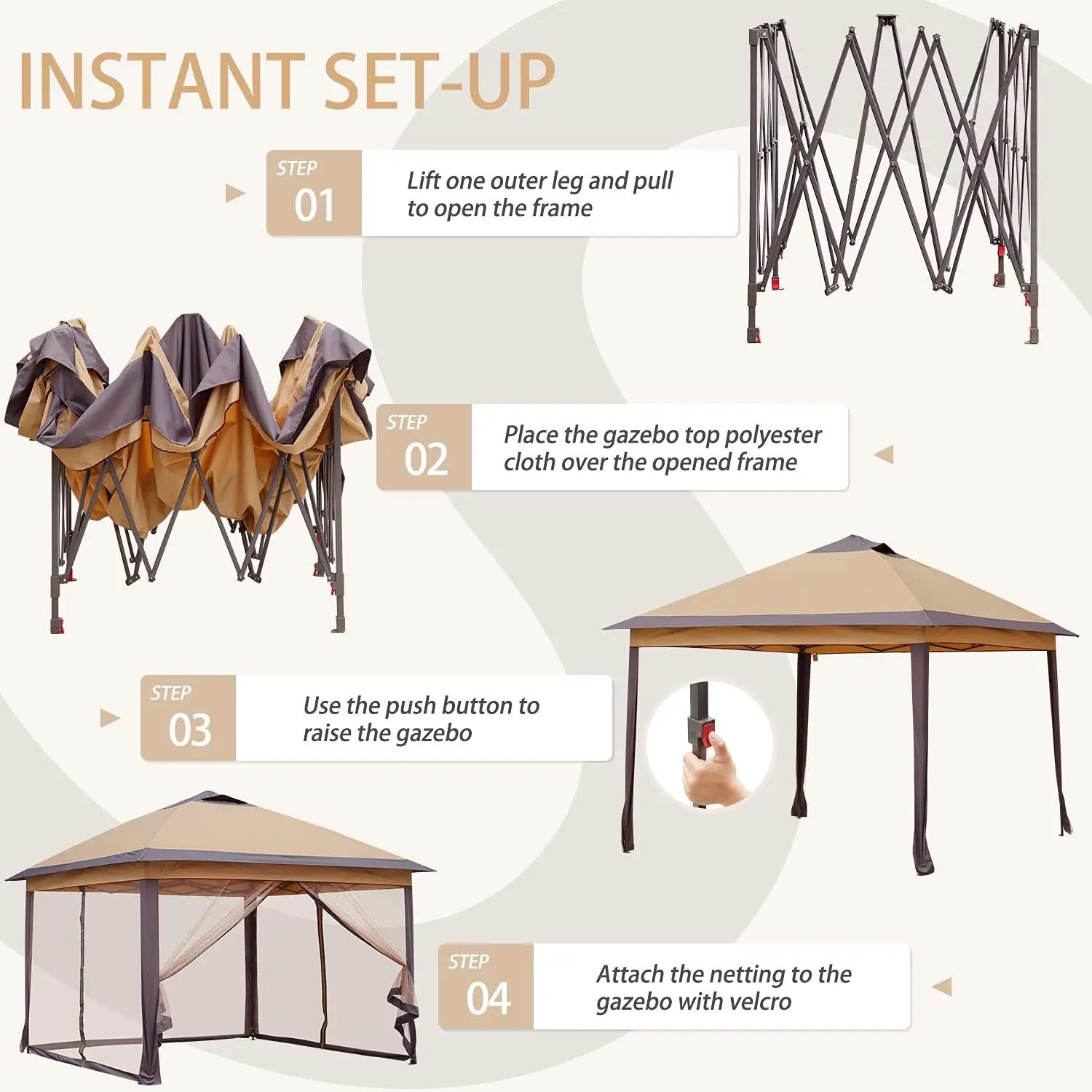 INSTANT SET-UP

STEP 01
Lift one outer leg and pull to open the frame

STEP 02
Place the gazebo top polyester cloth over the opened frame

STEP 03
Use the push button to raise the gazebo

STEP 04
Attach the netting to the gazebo with velcro