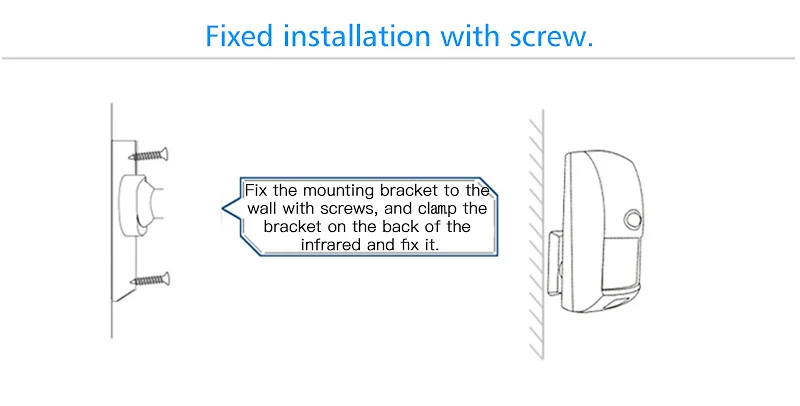 Fixed installation with screw.

Fix the mounting bracket to the wall with screws, and clamp the bracket on the back of the infrared and fix it.