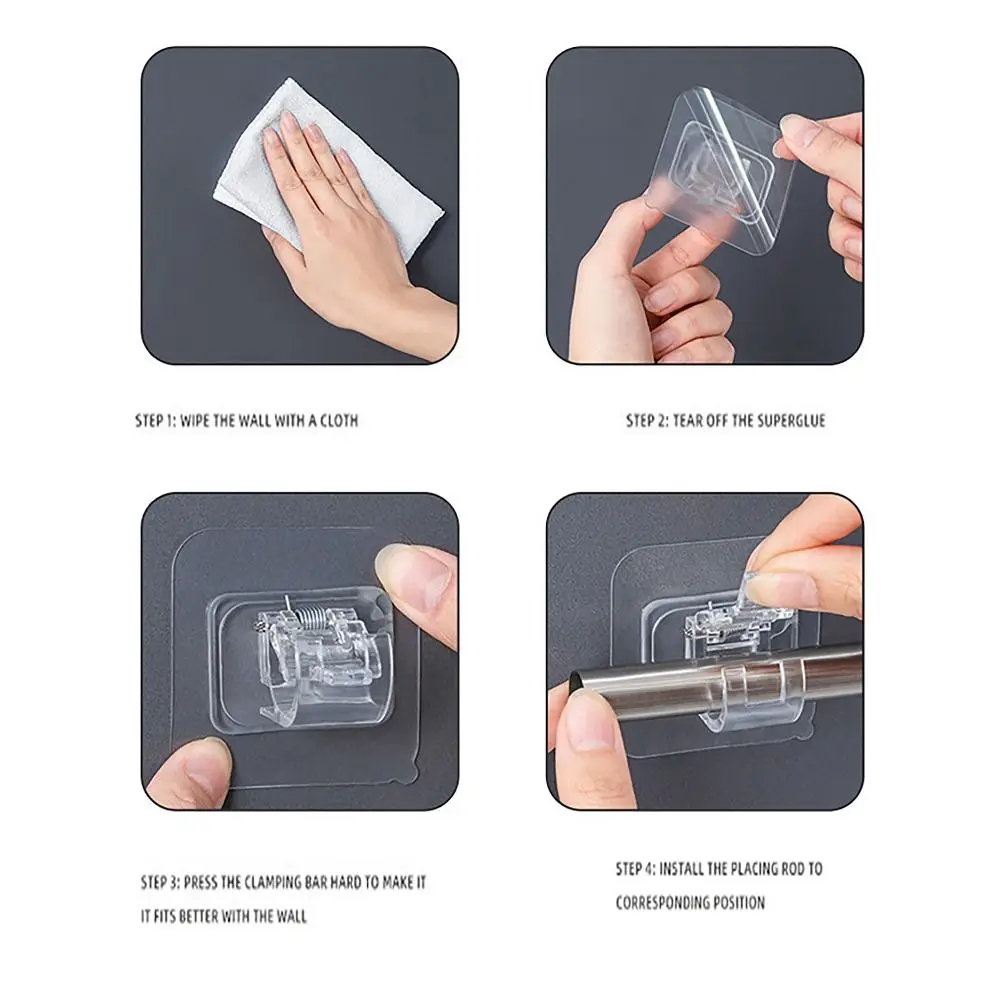 STEP 1: WIPE THE WALL WITH A CLOTH

STEP 2: TEAR OFF THE SUPERGLUE

STEP 3: PRESS THE CLAMPING BAR HARD TO MAKE IT IT FITS BETTER WITH THE WALL

STEP 4: INSTALL THE PLACING ROD TO CORRESPONDING POSITION