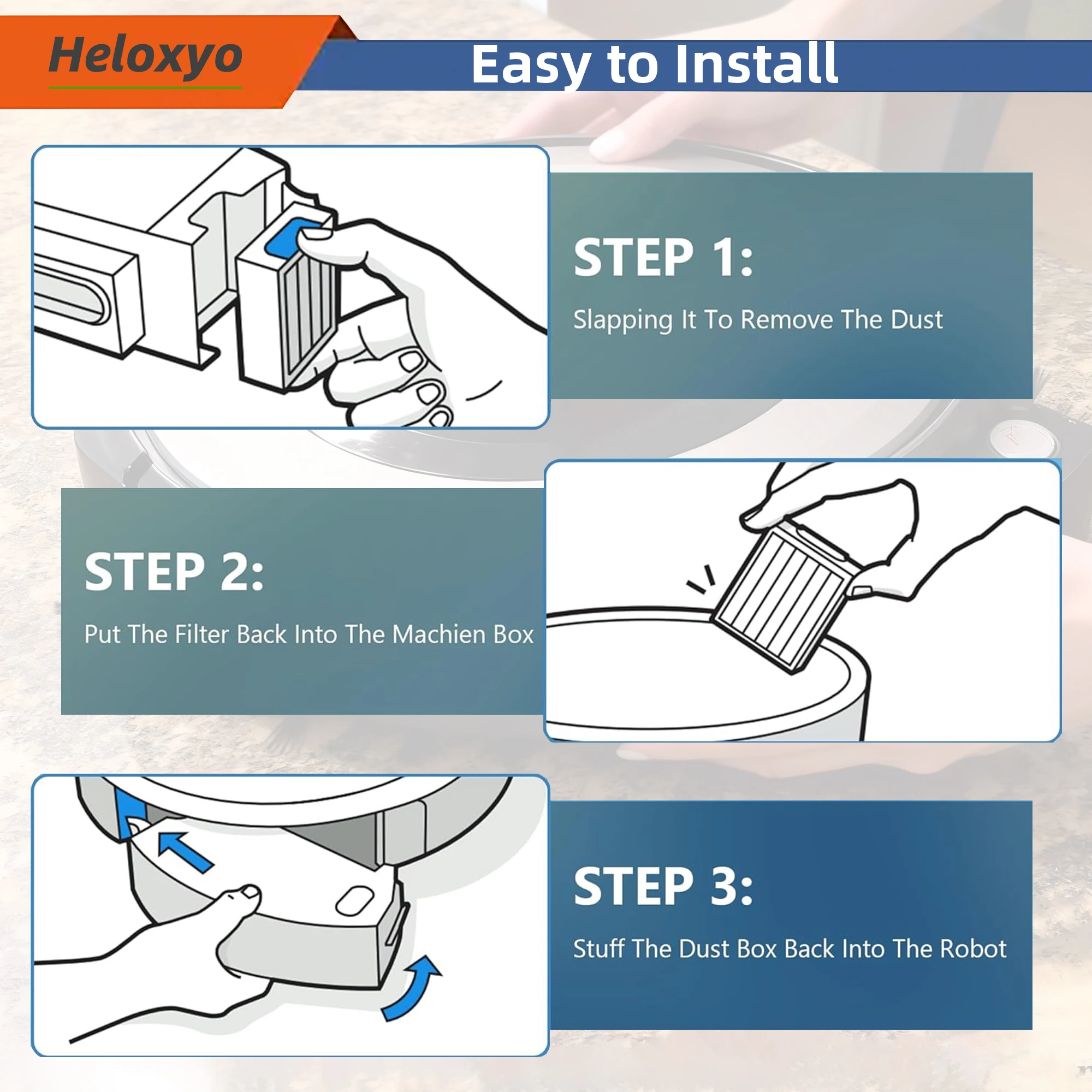 Heloxyo

Easy to Install

STEP 1:

Slapping It To Remove The Dust

STEP 2:

Put The Filter Back Into The Machien Box

STEP 3:

Stuff The Dust Box Back Into The Robot