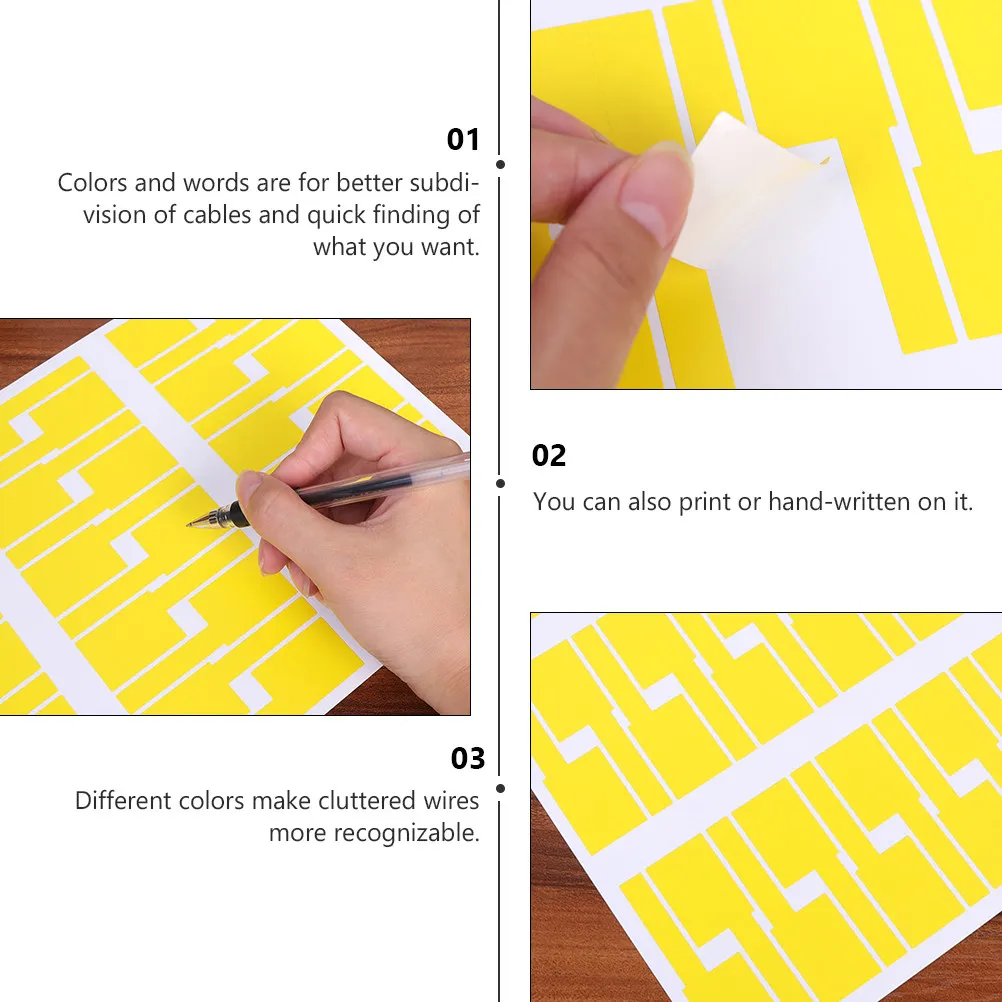 01

Colors and words are for better subdivision of cables and quick finding of what you want.

02

You can also print or hand-written on it.

03

Different colors make cluttered wires more recognizable.