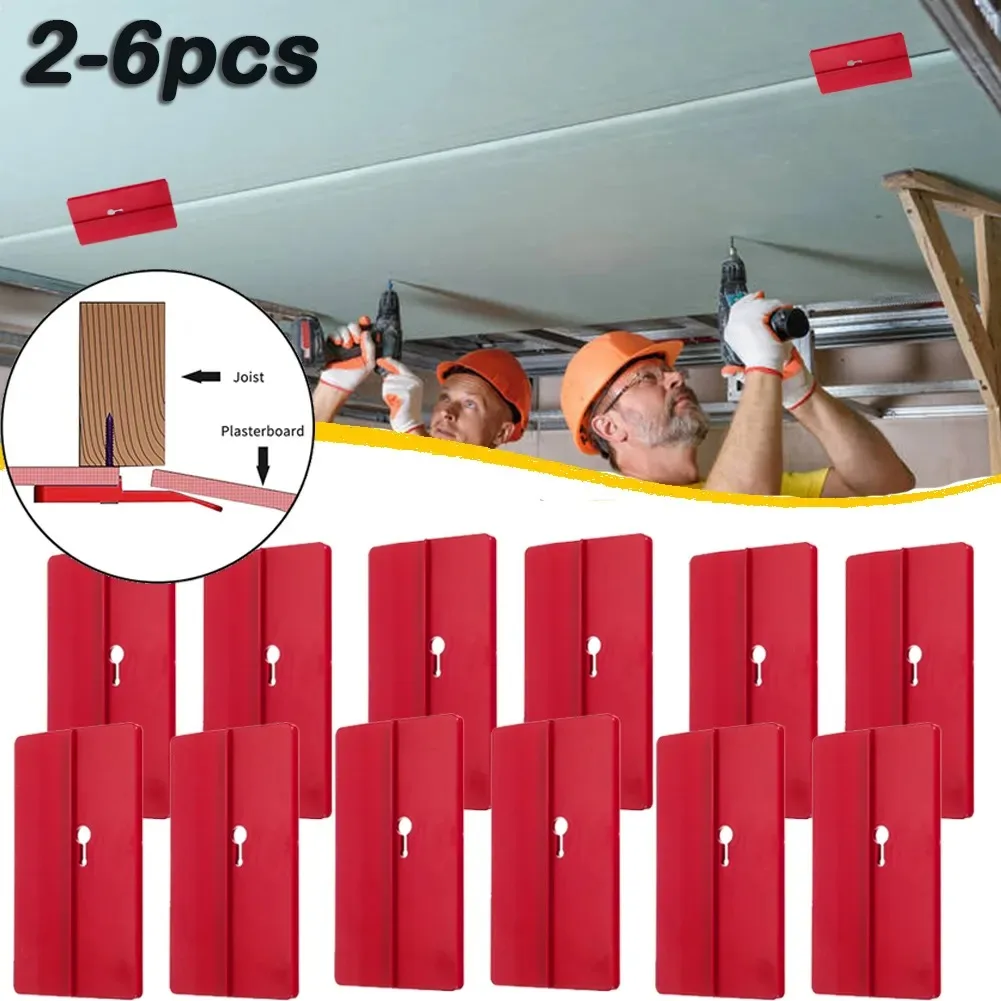 2-6pcs

Joist

Plasterboard