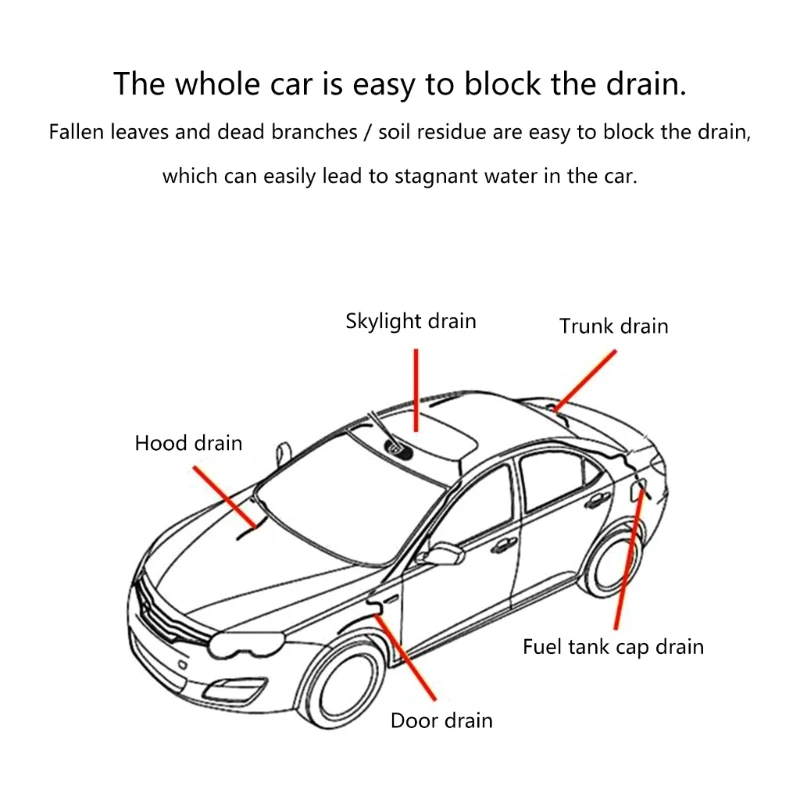 The whole car is easy to block the drain.

Fallen leaves and dead branches / soil residue are easy to block the drain, which can easily lead to stagnant water in the car.

Skylight drain

Trunk drain

Hood drain

Fuel tank cap drain

Door drain