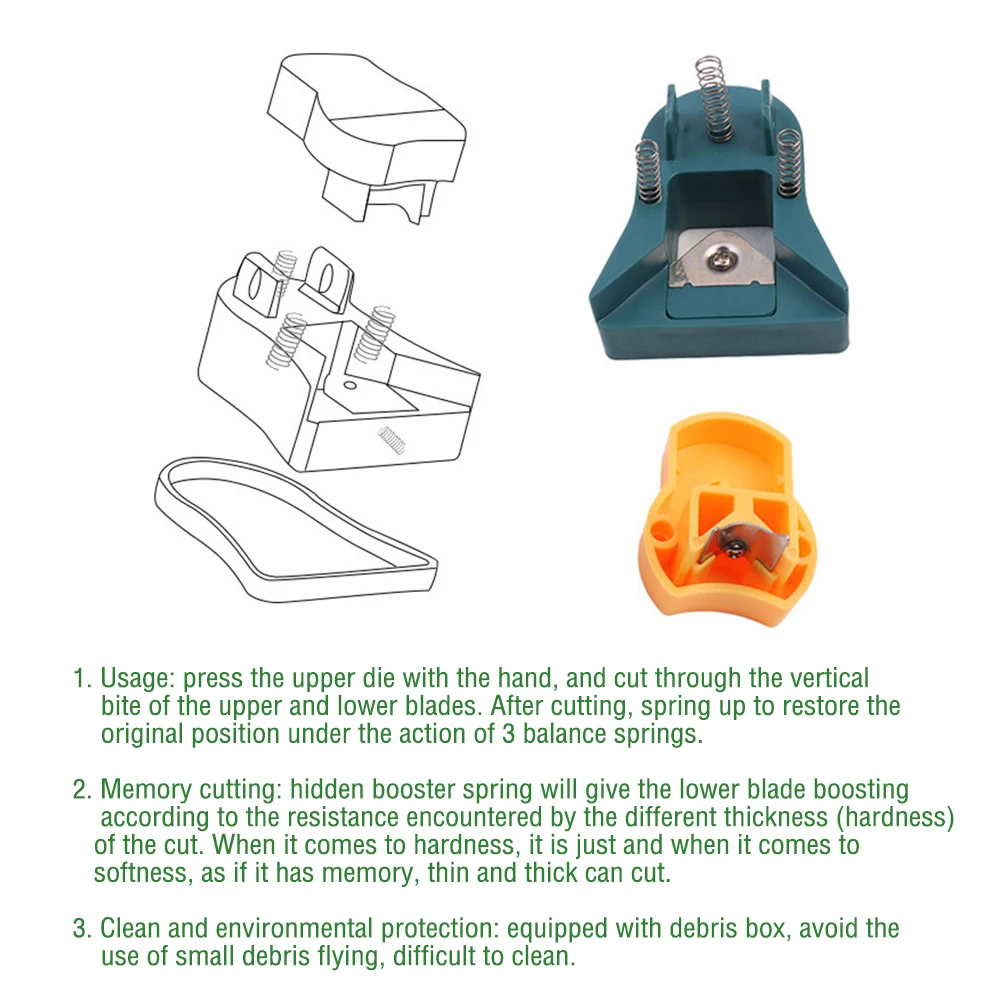 1. Usage: press the upper die with the hand, and cut through the vertical bite of the upper and lower blades. After cutting, spring up to restore the original position under the action of 3 balance springs.

2. Memory cutting: hidden booster spring will give the lower blade boosting according to the resistance encountered by the different thickness (hardness) of the cut. When it comes to hardness, it is just and when it comes to softness, as if it has memory, thin and thick can cut.

3. Clean and environmental protection: equipped with debris box, avoid the use of small debris flying, difficult to clean.