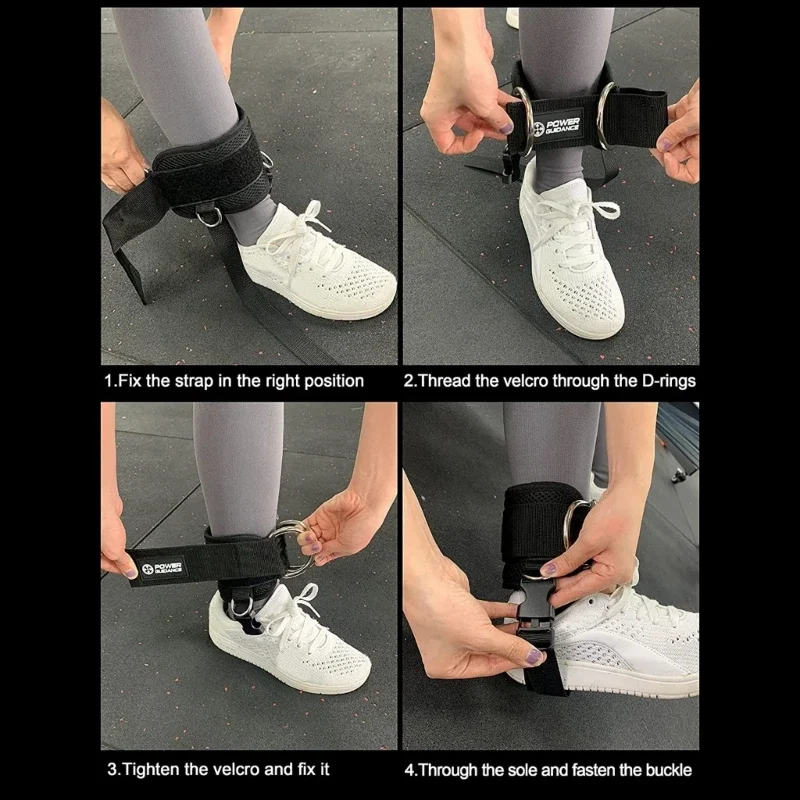 POWER GUIDANCE

1.Fix the strap in the right position

2.Thread the velcro through the D-rings

POWER GUIDANCE

3.Tighten the velcro and fix it

4.Through the sole and fasten the buckle