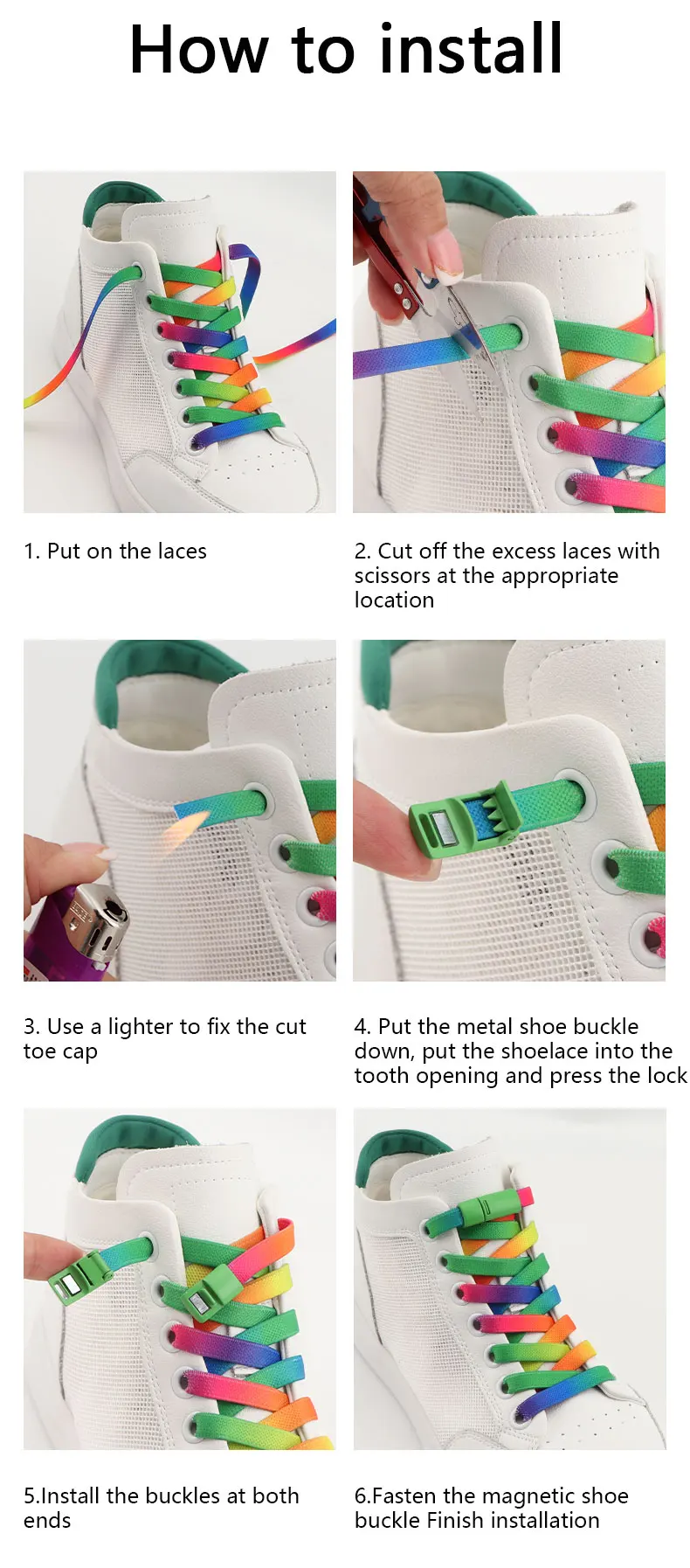 How to install

1. Put on the laces

2. Cut off the excess laces with scissors at the appropriate location

3. Use a lighter to fix the cut toe cap

4. Put the metal shoe buckle down, put the shoelace into the tooth opening and press the lock

5.Install the buckles at both ends

6.Fasten the magnetic shoe buckle Finish installation