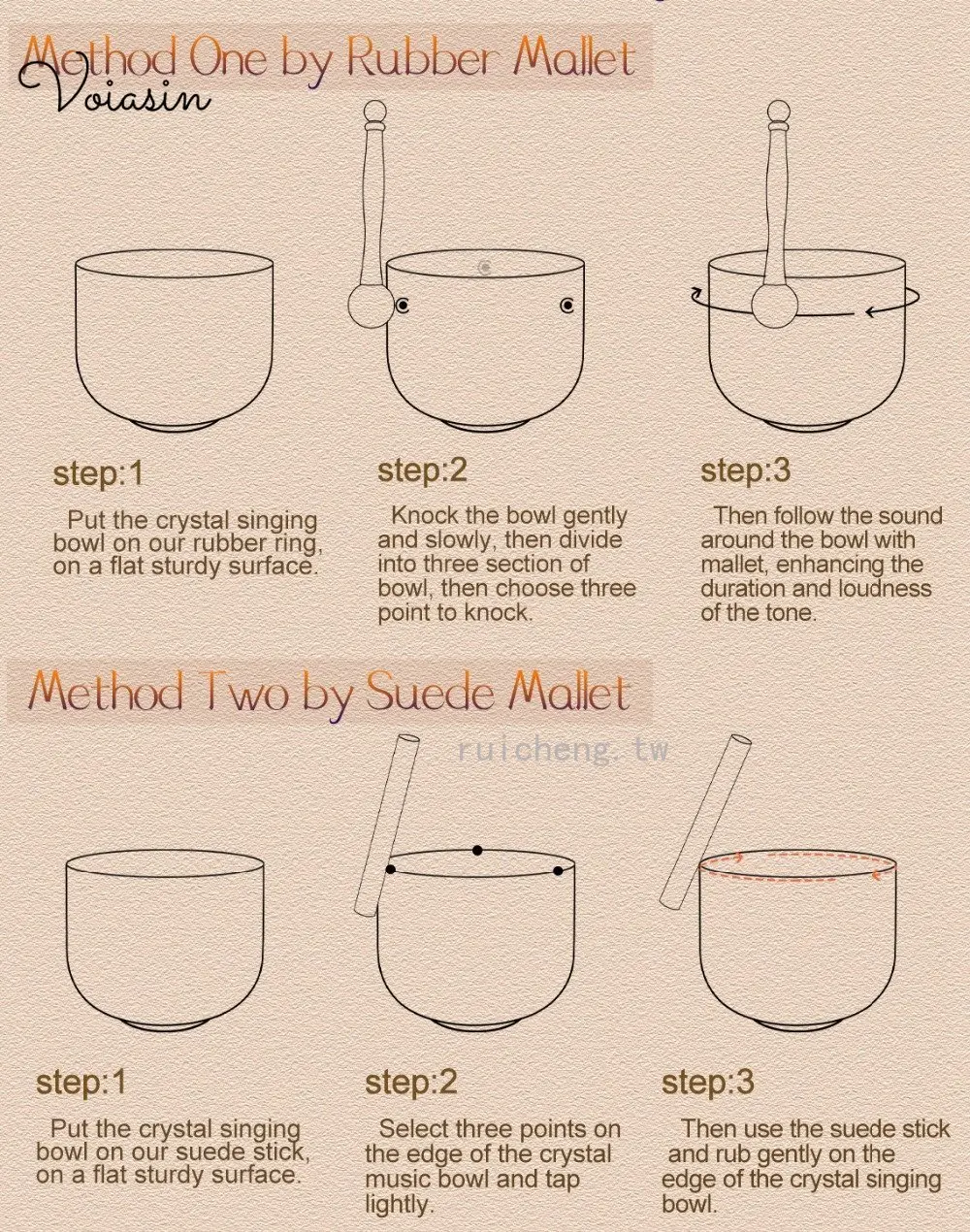 Method One by Rubber Mallet
Voiasin

step:1
Put the crystal singing bowl on our rubber ring, on a flat sturdy surface.

step:2
Knock the bowl gently and slowly, then divide into three section of bowl, then choose three point to knock.

step:3
Then follow the sound around the bowl with mallet, enhancing the duration and loudness of the tone.

Method Two by Suede Mallet

ruicheng.tw

step:1
Put the crystal singing bowl on our suede stick, on a flat sturdy surface.

step:2
Select three points on the edge of the crystal music bowl and tap lightly.

step:3
Then use the suede stick and rub gently on the edge of the crystal singing bowl.