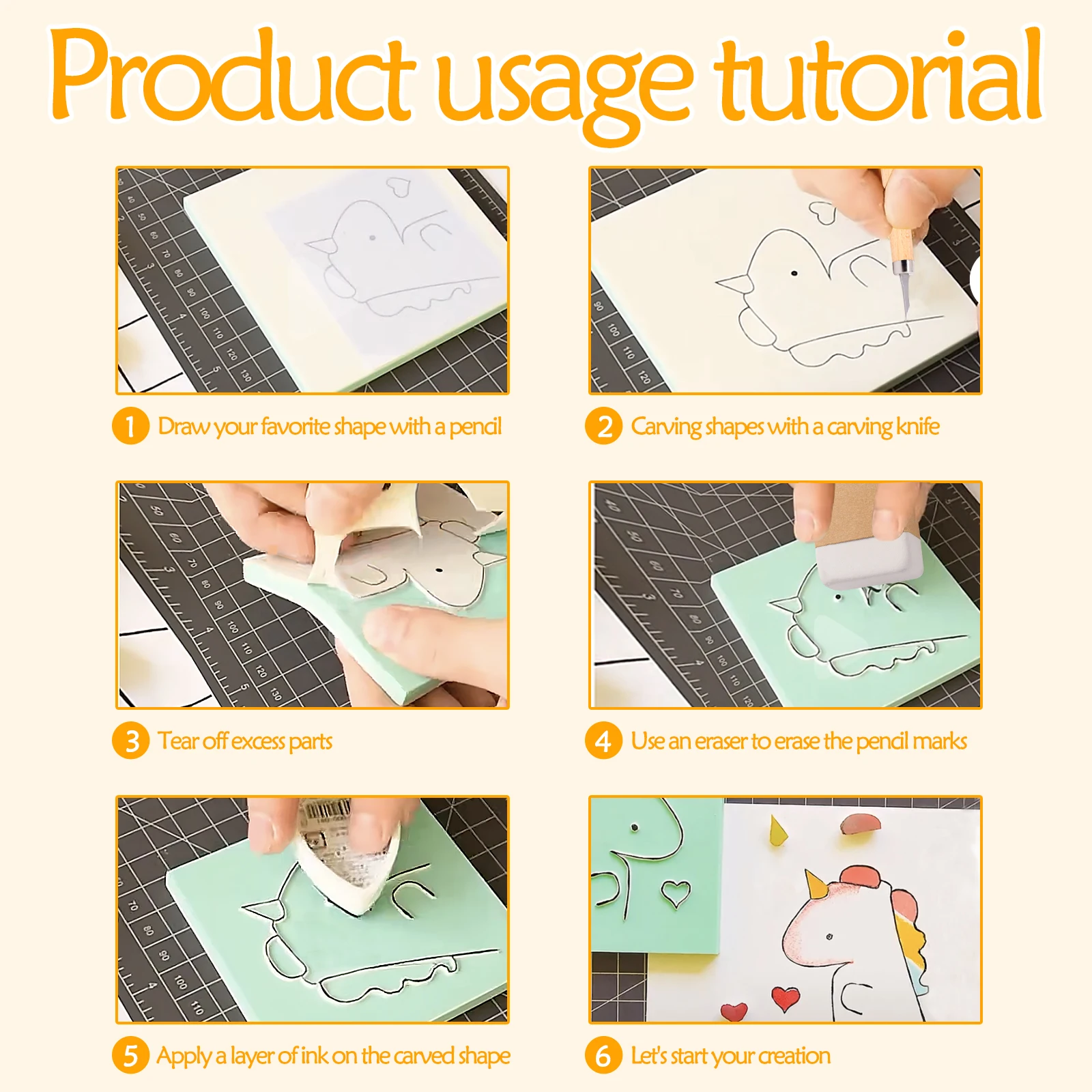 Product usage tutorial

1 Draw your favorite shape with a pencil

2 Carving shapes with a carving knife

3 Tear off excess parts

4 Use an eraser to erase the pencil marks

5 Apply a layer of ink on the carved shape

6 Let's start your creation