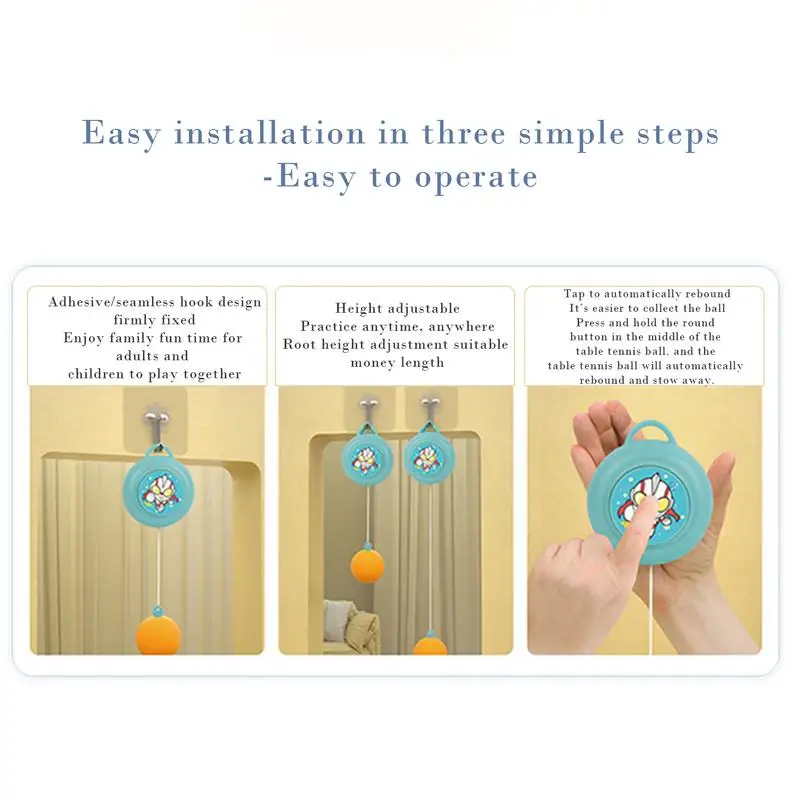 Easy installation in three simple steps
-Easy to operate

Adhesive/seamless hook design
firmly fixed
Enjoy family fun time for adults and
children to play together

Height adjustable
Practice anytime, anywhere
Root height adjustment suitable
money length

Tap to automatically rebound
It's easier to collect the ball
Press and hold the round
button in the middle of the
table tennis ball, and the
table tennis ball will automatically
rebound and stow away.