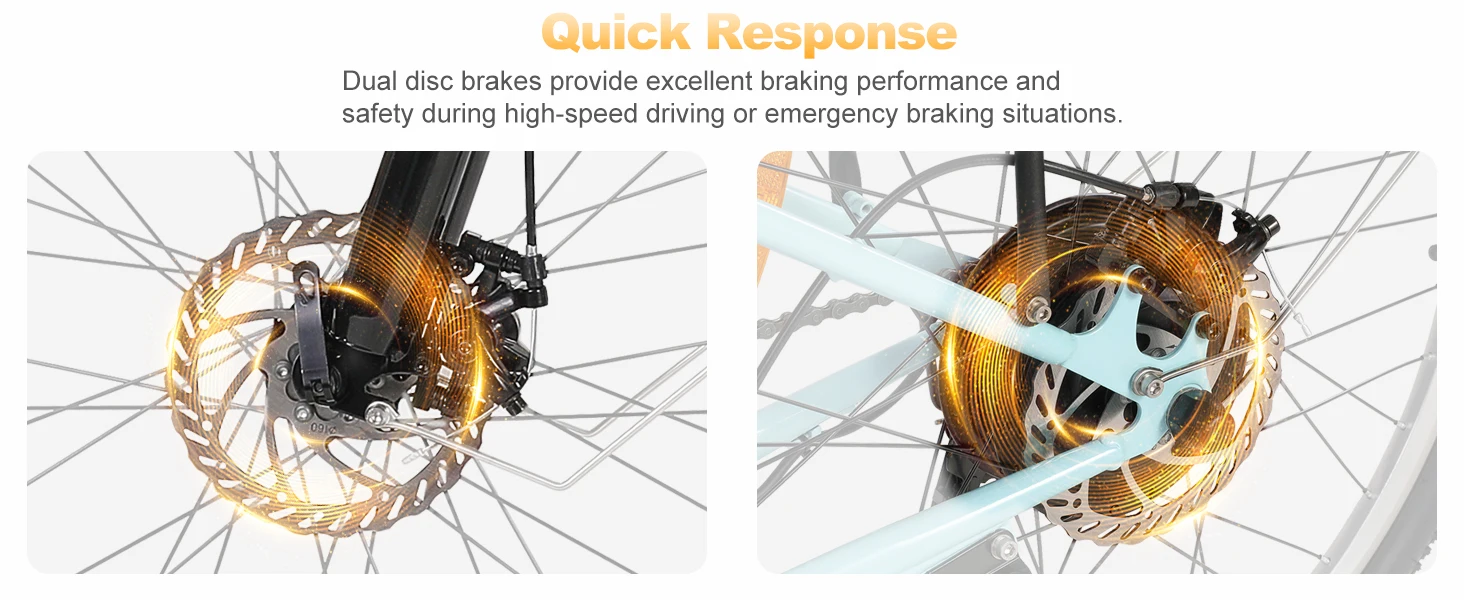 Quick Response

Dual disc brakes provide excellent braking performance and safety during high-speed driving or emergency braking situations.