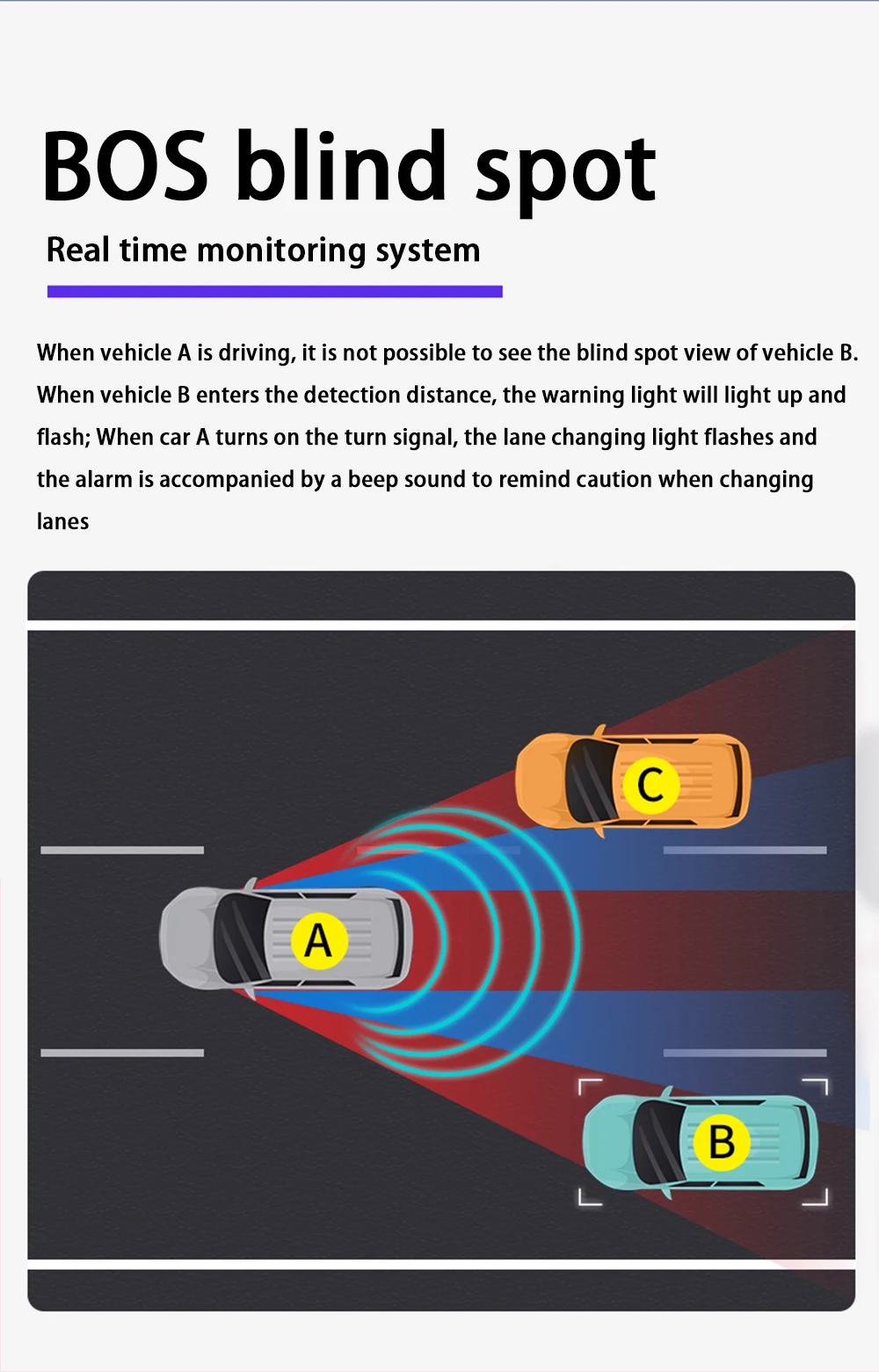 BOS blind spot

Real time monitoring system

When vehicle A is driving, it is not possible to see the blind spot view of vehicle B. When vehicle B enters the detection distance, the warning light will light up and flash; When car A turns on the turn signal, the lane changing light flashes and the alarm is accompanied by a beep sound to remind caution when changing lanes

C

A

B