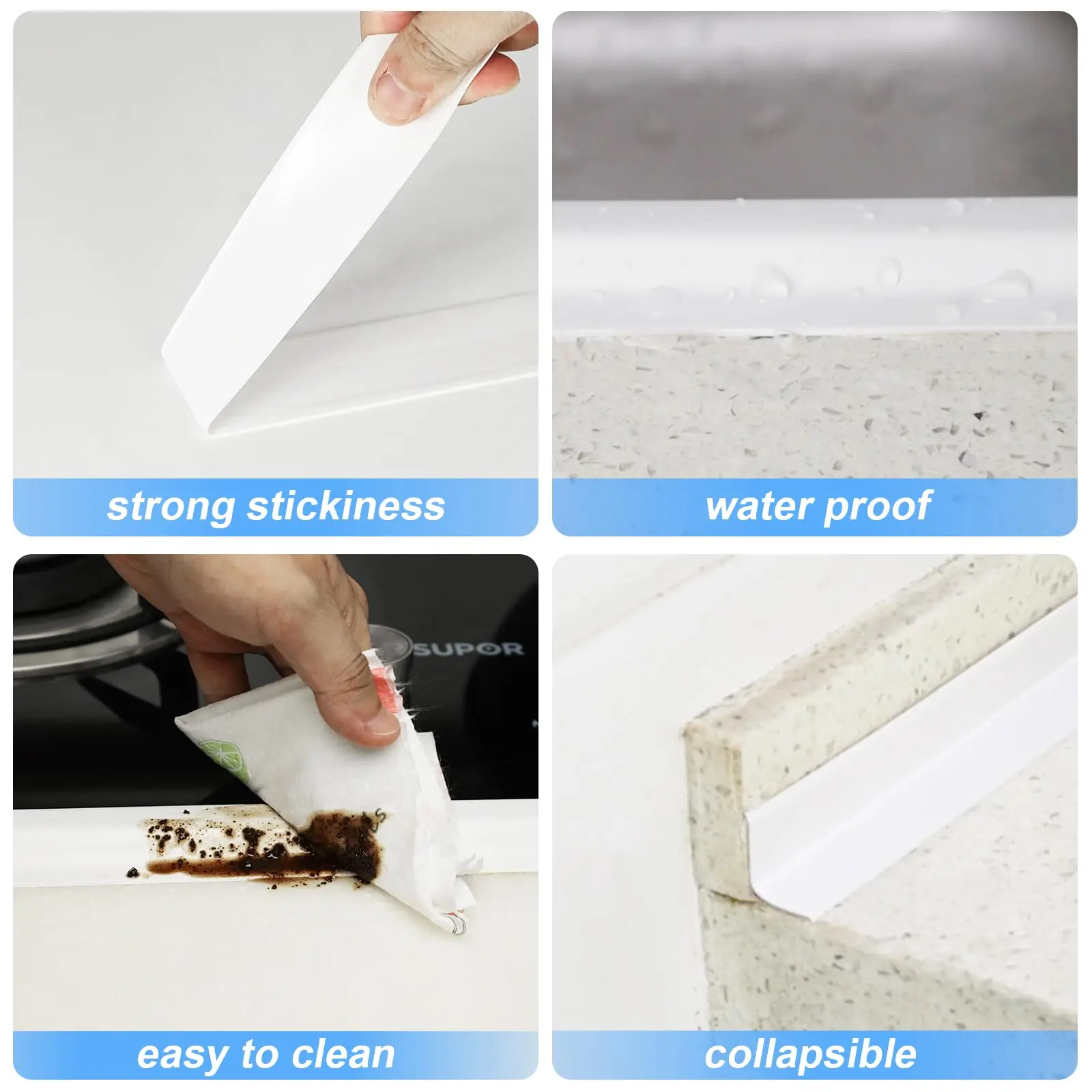 strong stickiness

water proof

SUPOR

easy to clean

collapsible