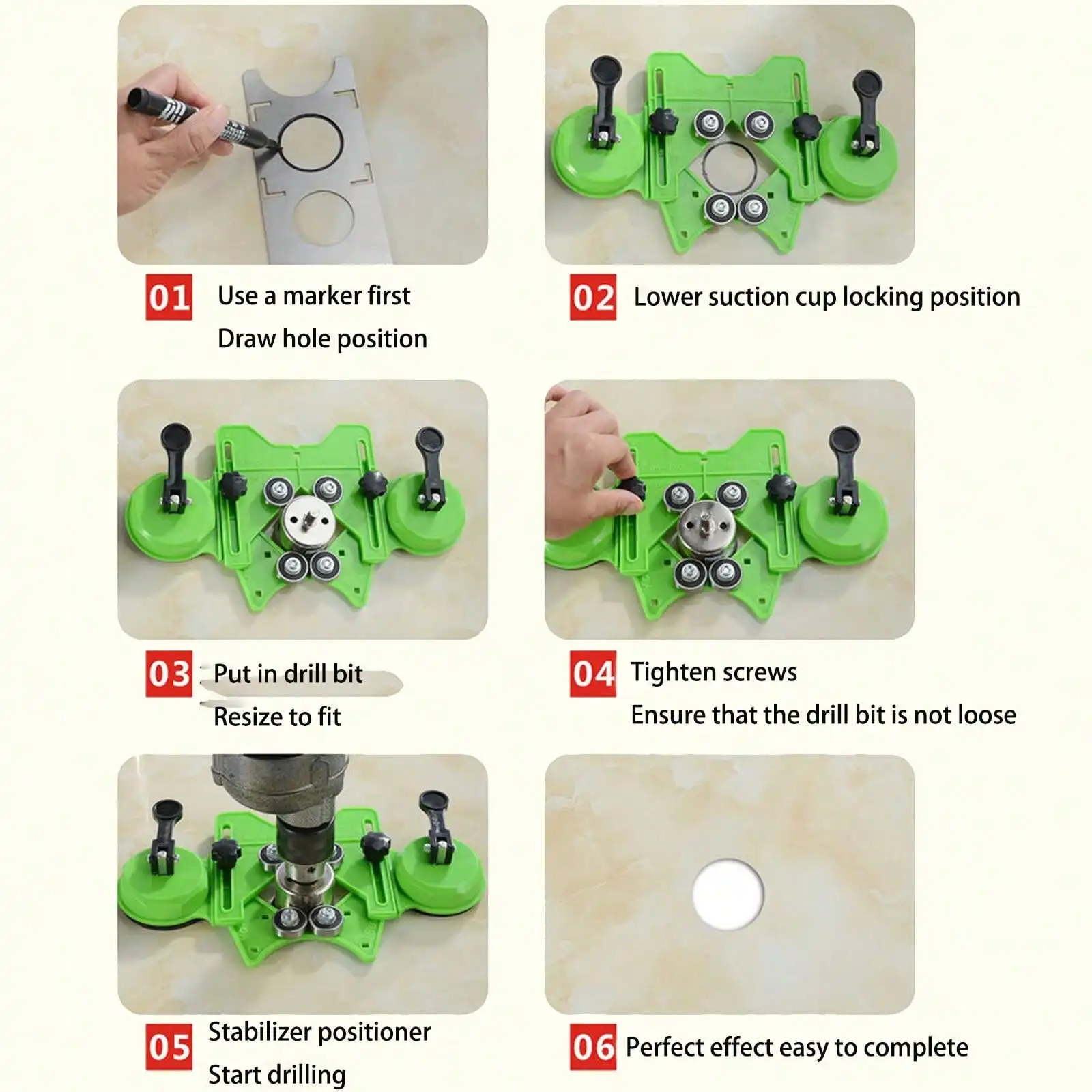 01 Use a marker first
Draw hole position

02 Lower suction cup locking position

03 Put in drill bit
Resize to fit

04 Tighten screws
Ensure that the drill bit is not loose

05 Stabilizer positioner
Start drilling

06 Perfect effect easy to complete