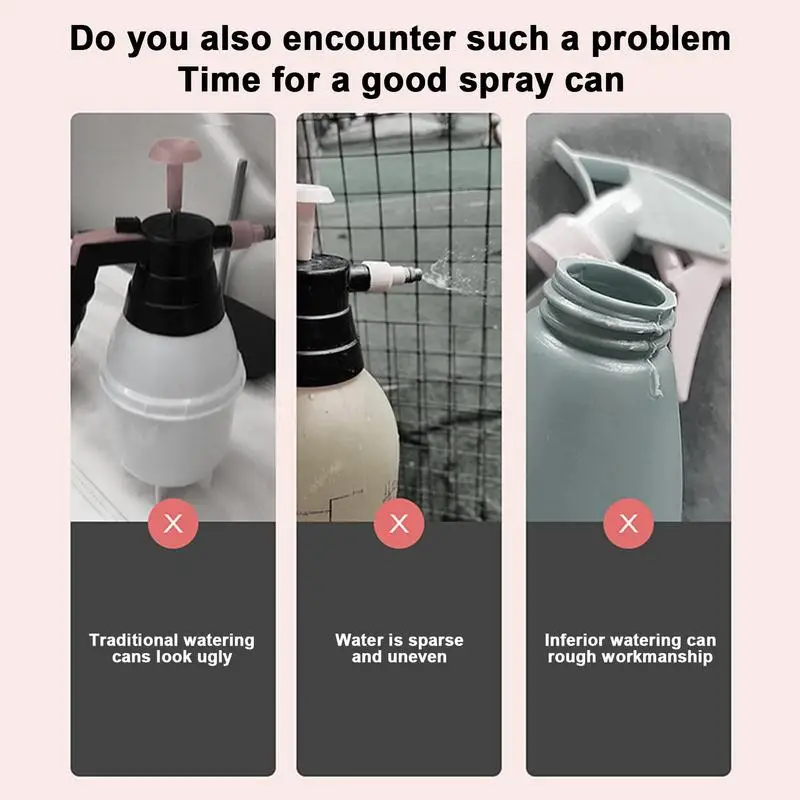 Do you also encounter such a problem
Time for a good spray can

X

Traditional watering cans look ugly

X

Water is sparse and uneven

X

Inferior watering can rough workmanship