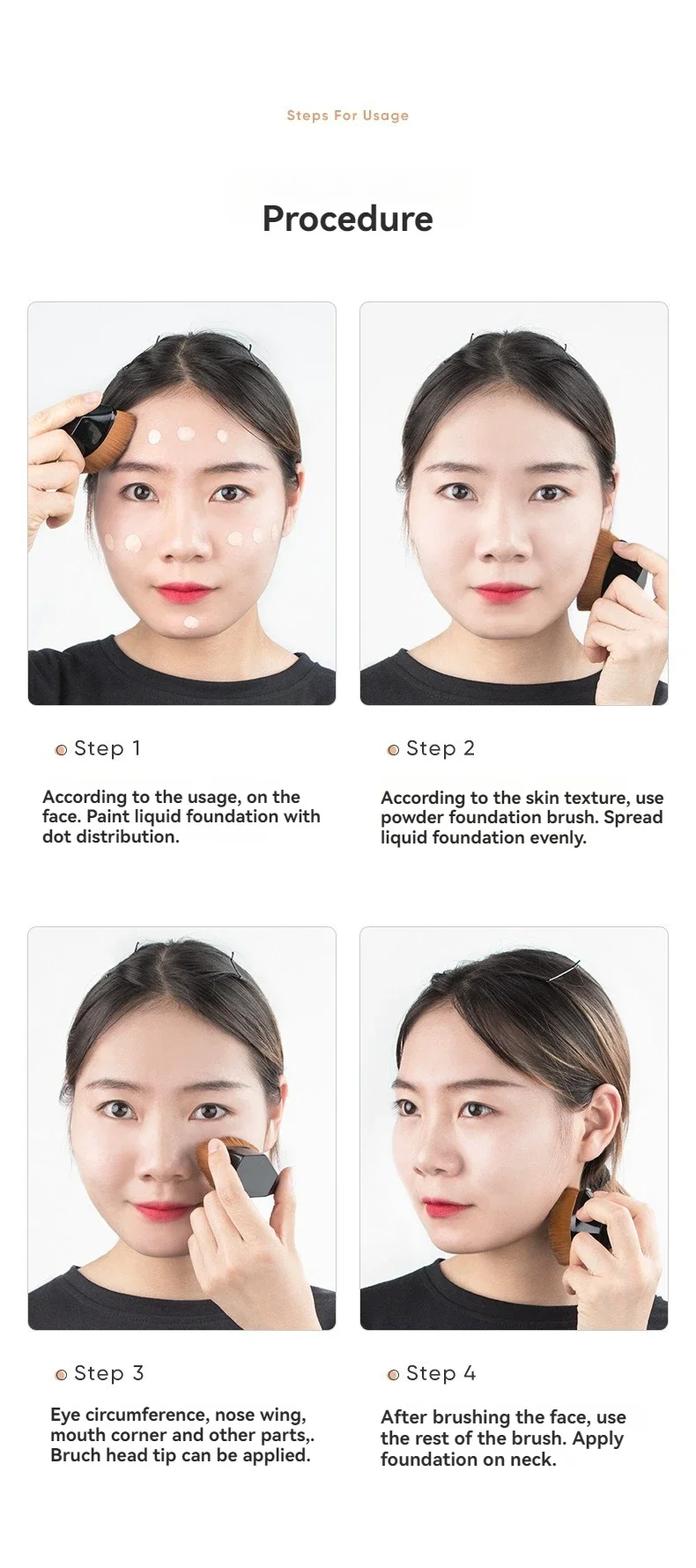 Steps For Usage

Procedure

Step 1

According to the usage, on the face. Paint liquid foundation with dot distribution.

Step 2

According to the skin texture, use powder foundation brush. Spread liquid foundation evenly.

Step 3

Eye circumference, nose wing, mouth corner and other parts,. Bruch head tip can be applied.

Step 4

After brushing the face, use the rest of the brush. Apply foundation on neck.