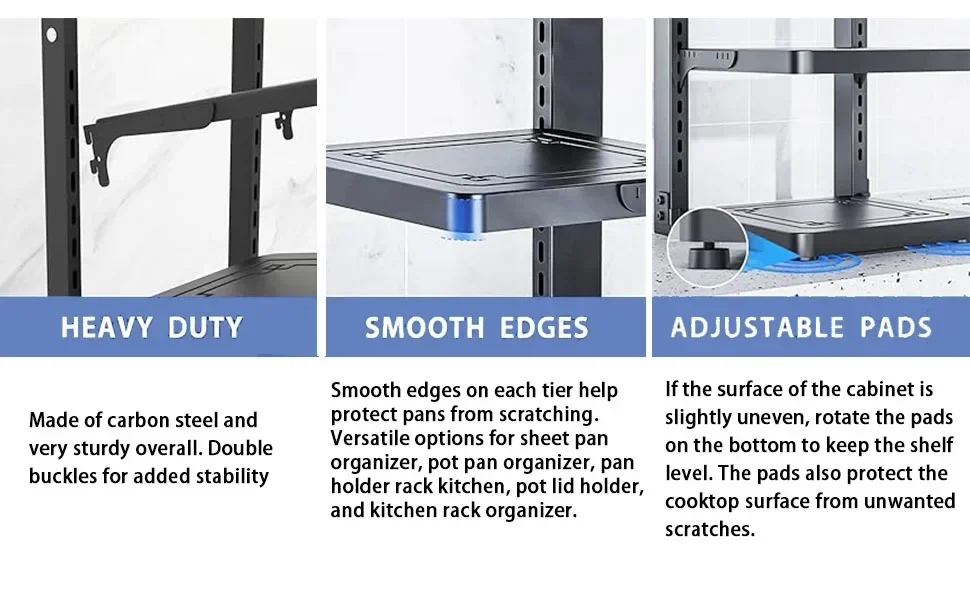 HEAVY DUTY

Made of carbon steel and very sturdy overall. Double buckles for added stability

SMOOTH EDGES

Smooth edges on each tier help protect pans from scratching. Versatile options for sheet pan organizer, pot pan organizer, pan holder rack kitchen, pot lid holder, and kitchen rack organizer.

ADJUSTABLE PADS

If the surface of the cabinet is slightly uneven, rotate the pads on the bottom to keep the shelf level. The pads also protect the cooktop surface from unwanted scratches.